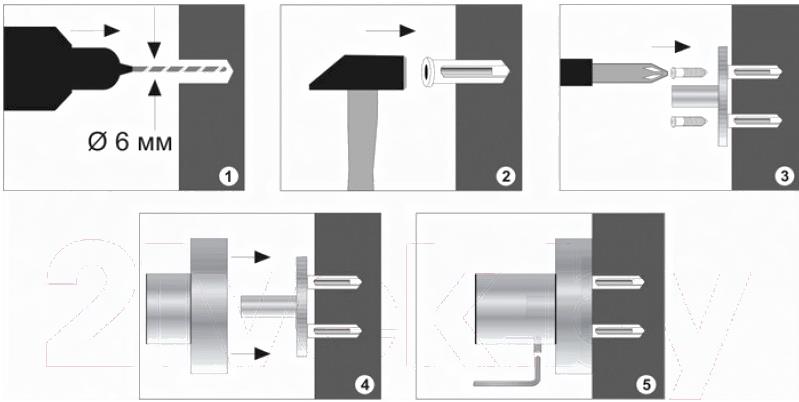 Ø 6 мм

1

2

3

4

5