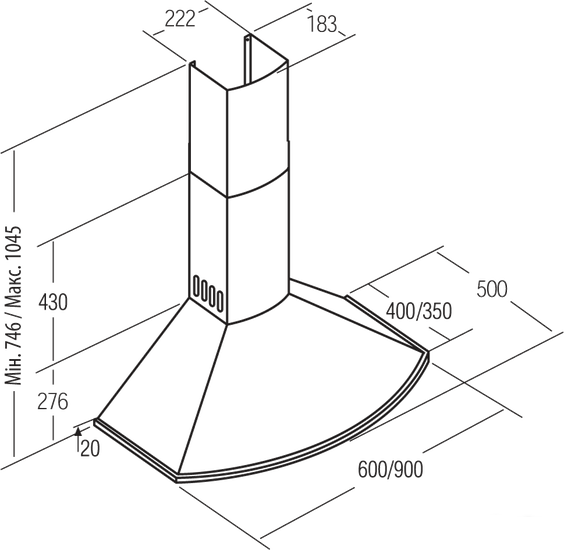 222
183
Мін. 746 / Макс. 1045
430
276
20
500
400/350
600/900