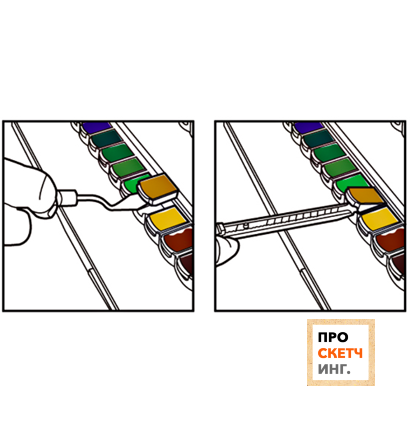 ПРО
СКЕТЧ
ИНГ.