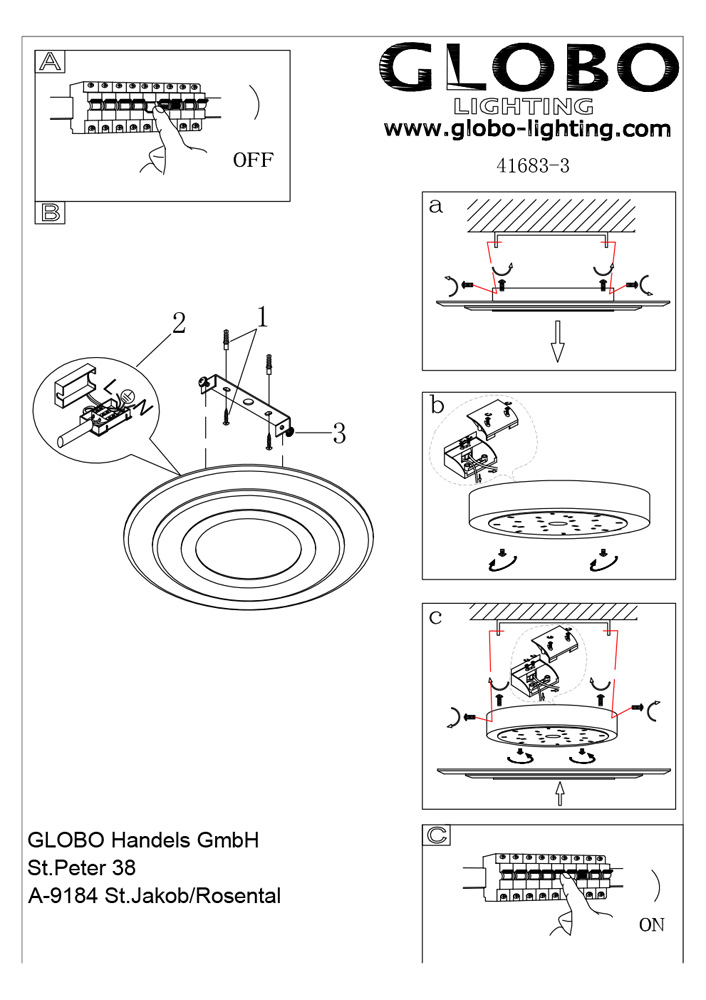 A

OFF

GLOBO
LIGHTING
www.globo-lighting.com

41683-3

B

2

1

3

L
N

a

b

c

GLOBO Handels GmbH
St.Peter 38
A-9184 St.Jakob/Rosental

C

ON