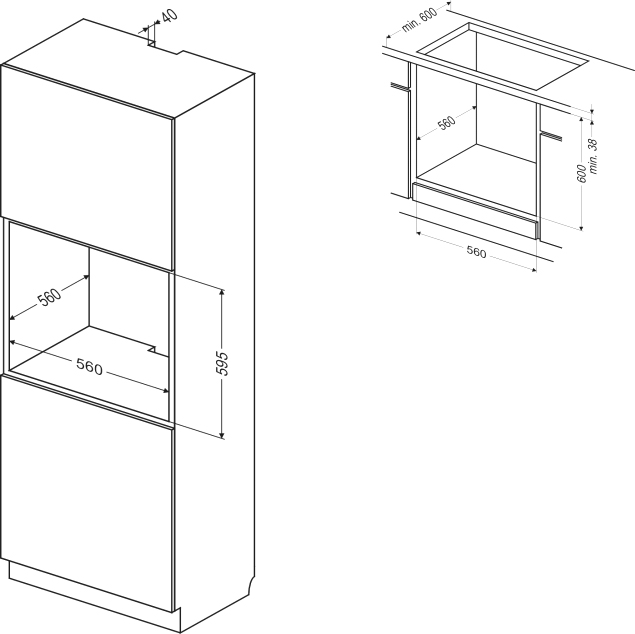 40
560
560
595
min. 600
560
600
min. 38
560