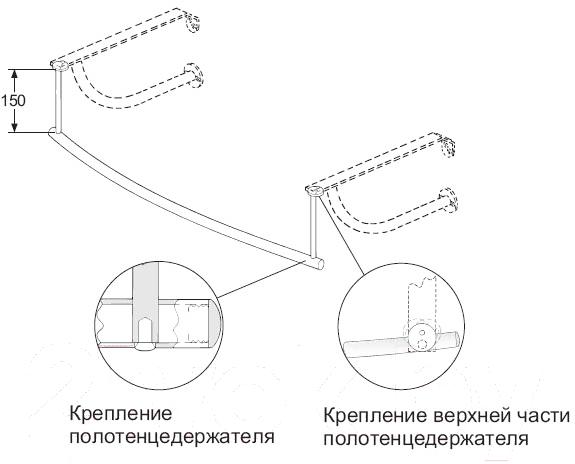 150

Крепление полотенцедержателя

Крепление верхней части полотенцедержателя