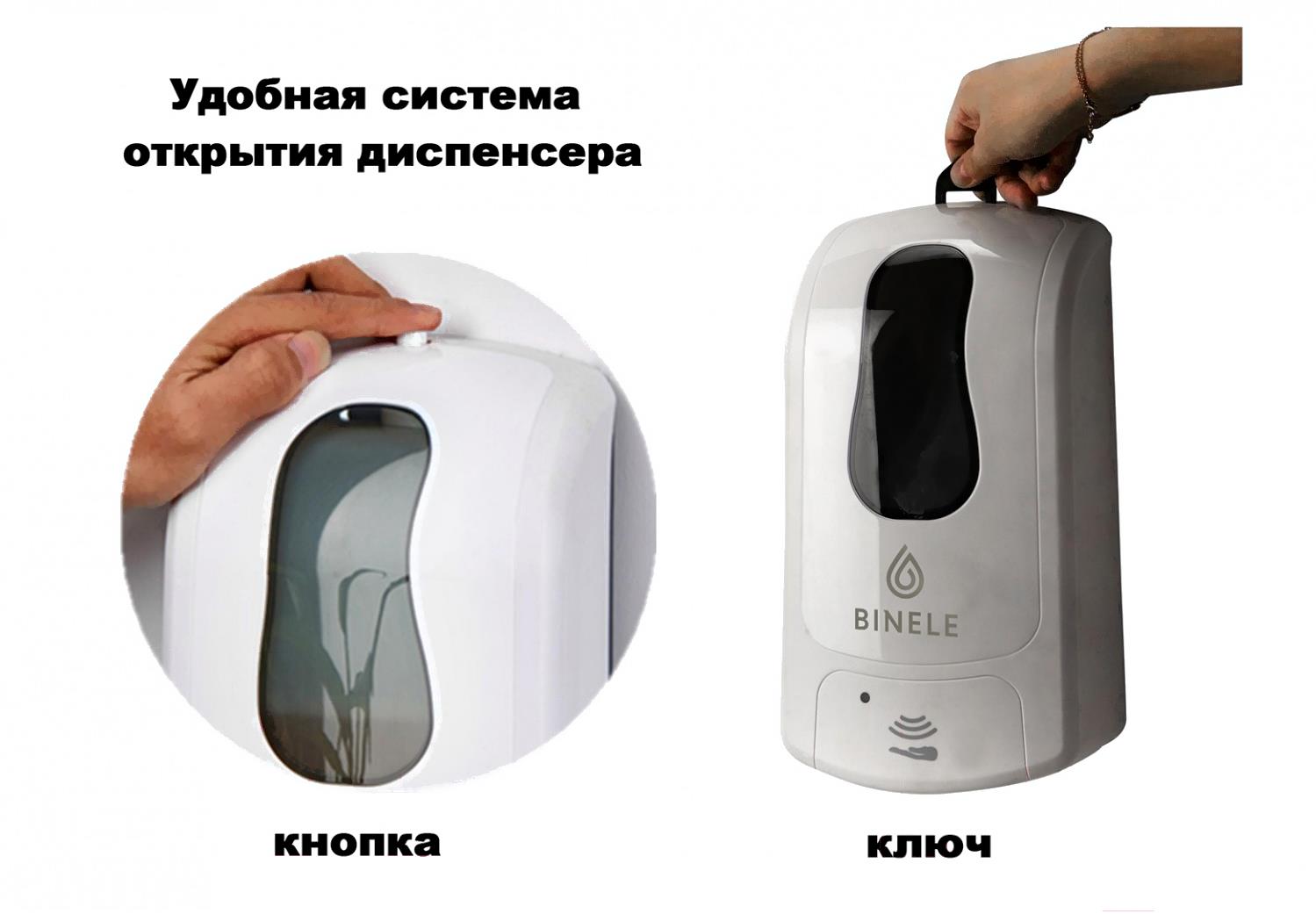 Удобная система открытия диспенсера

BINELE

кнопка

ключ