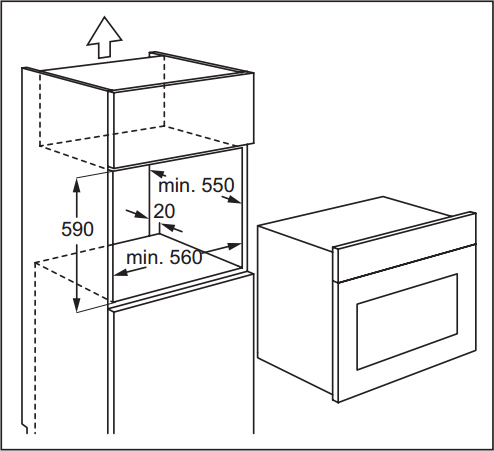 min. 550
20
590
min. 560