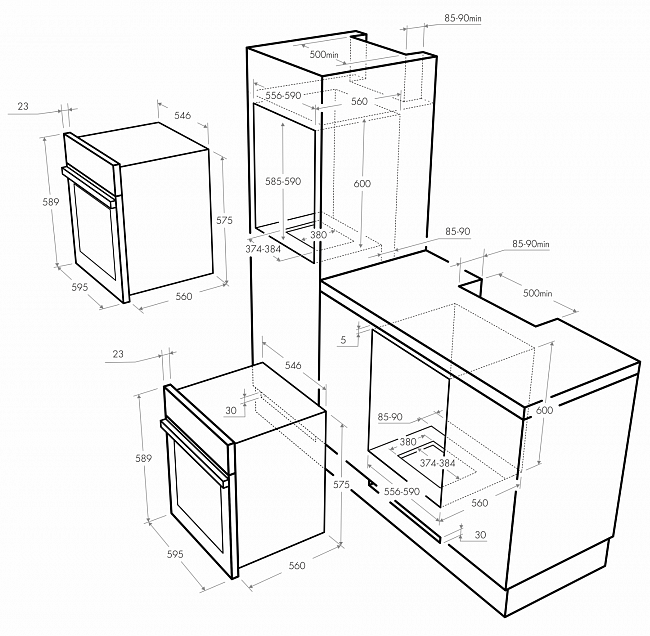 85-90min
500min
556-590
560
23
546
585-590
600
589
575
380
374-384
85-90
85-90min
595
560
500min
5
23
546
30
600
85-90
380
374-384
589
575
556-590
560
30
595
560