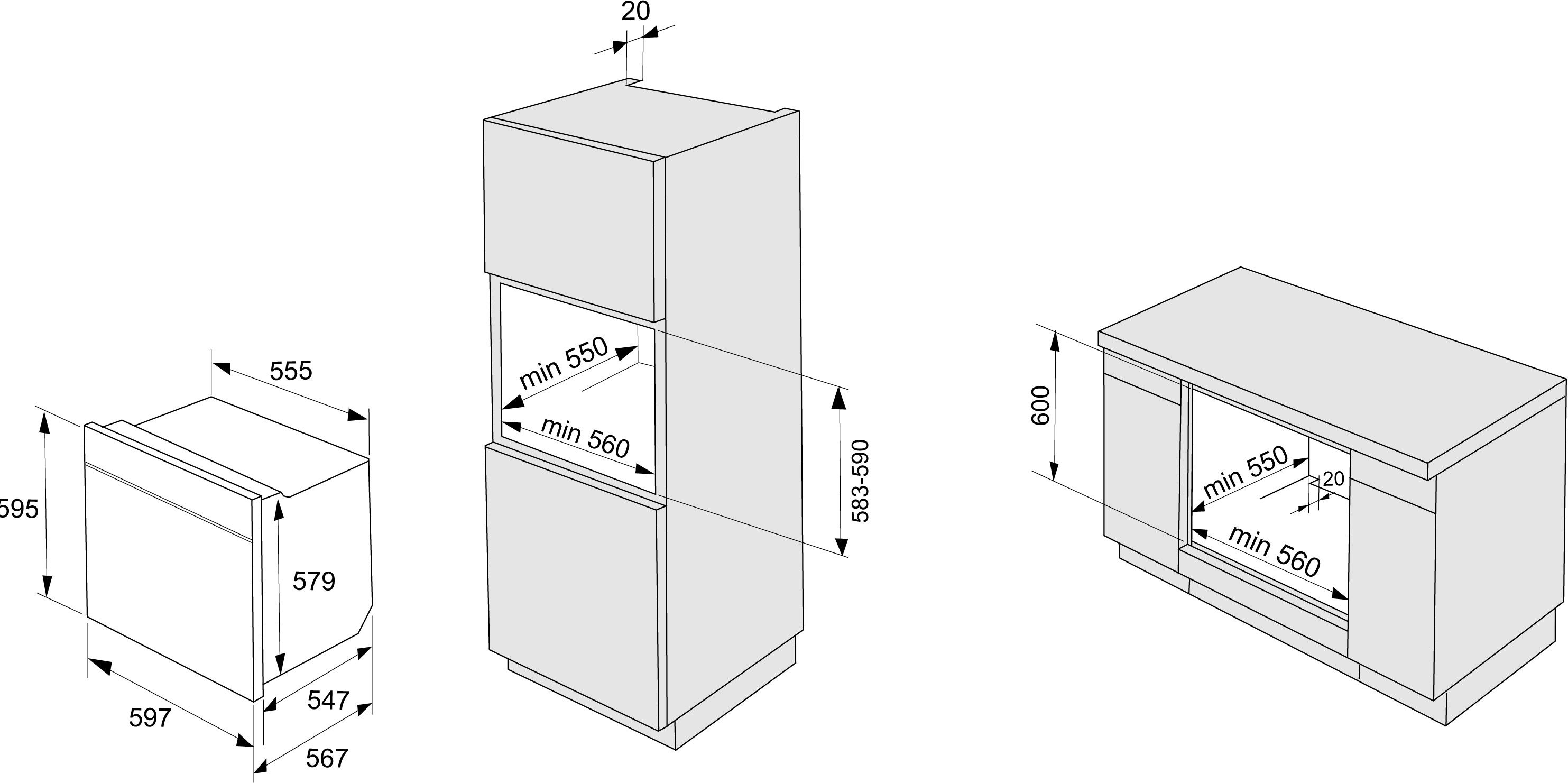 555

595

579

597

547

567

20

min 550

min 560

583-590

600

min 550

20

min 560