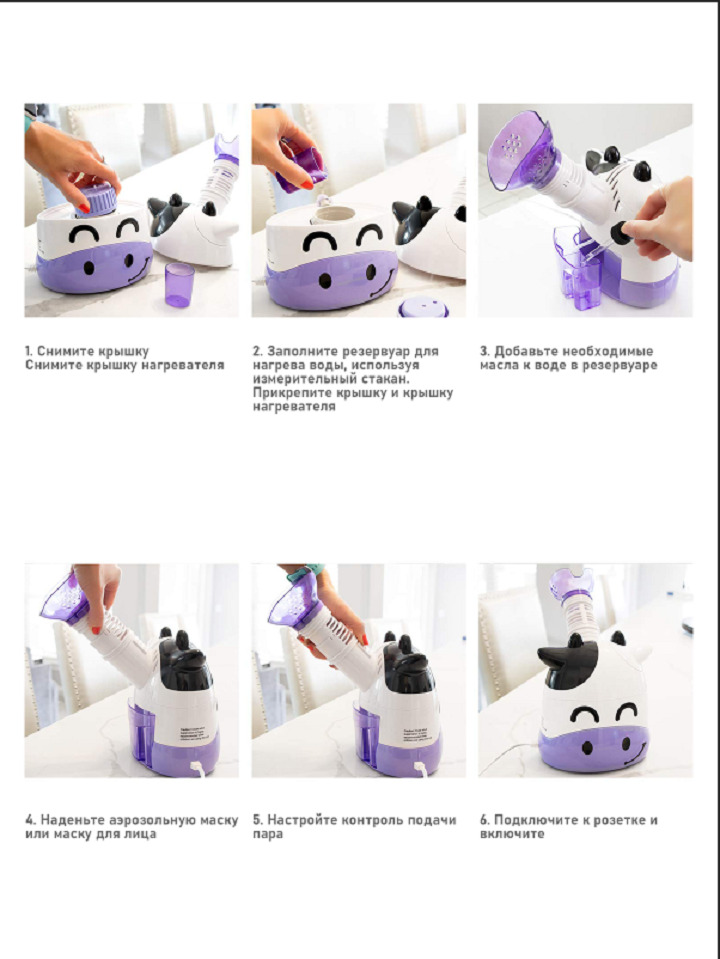 1. Снимите крышку
Снимите крышку нагревателя

2. Заполните резервуар для нагрева воды, используя измерительный стакан.
Прикрепите крышку и крышку нагревателя

3. Добавьте необходимые масла к воде в резервуаре

4. Наденьте аэрозольную маску или маску для лица

5. Настройте контроль подачи пара

6. Подключите к розетке и включите