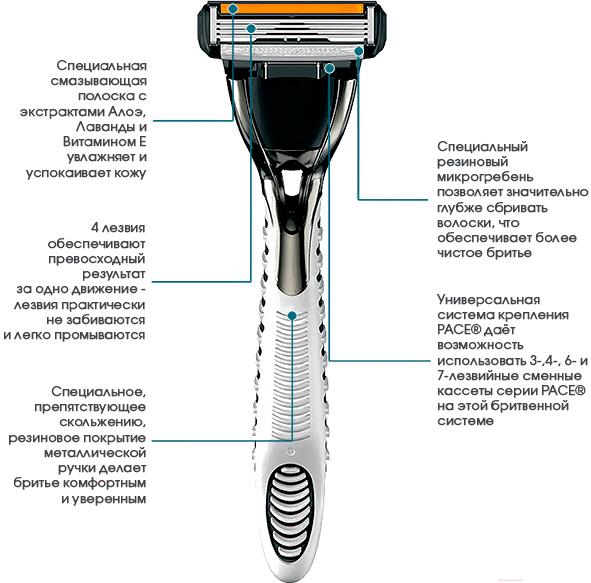 Специальная смазывающая полоска с экстрактами Алоэ, Лаванды и Витамином Е увлажняет и успокаивает кожу

4 лезвия обеспечивают превосходный результат за одно движение - лезвия практически не забиваются и легко промываются

Специальное, препятствующее скольжению, резиновое покрытие металлической ручки делает бритье комфортным и уверенным

Специальный резиновый микрогребень позволяет значительно глубже сбривать волоски, что обеспечивает более чистое бритье

Универсальная система крепления PACE® даёт возможность использовать 3-,4-, 6- и 7-лезвийные сменные кассеты серии PACE® на этой бритвенной системе