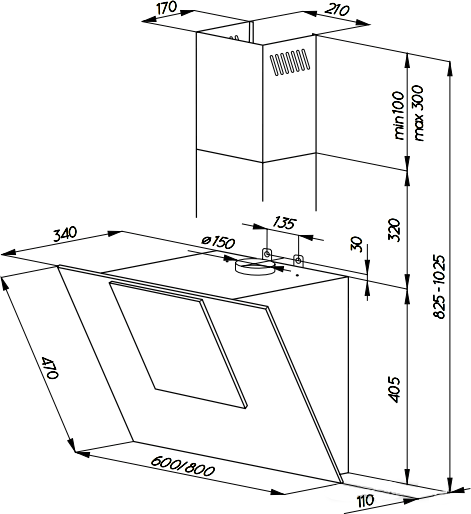 170
210
min100
max 300
135
340
ø150
30
320
825-1025
470
405
600/800
110