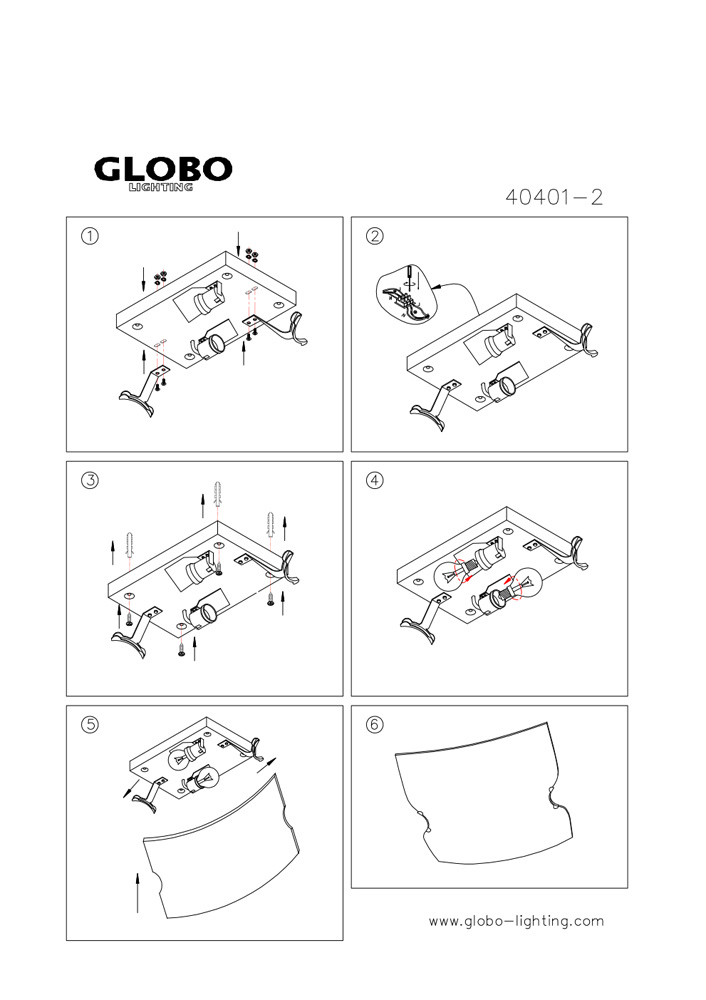 GLOBO
LIGHTING

40401-2

①

②

③

④

⑤

⑥

www.globo-lighting.com