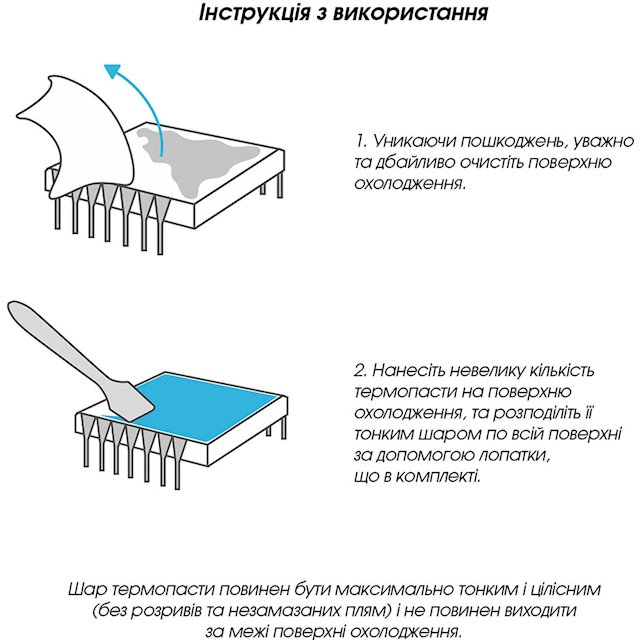 Інструкція з використання

1. Уникаючи пошкоджень, уважно та дбайливо очистіть поверхню охолодження.

2. Нанесіть невелику кількість термопасти на поверхню охолодження, та розподіліть її тонким шаром по всій поверхні за допомогою лопатки, що в комплекті.

Шар термопасти повинен бути максимально тонким і цілісним (без розривів та незамазаних плям) і не повинен виходити за межі поверхні охолодження.