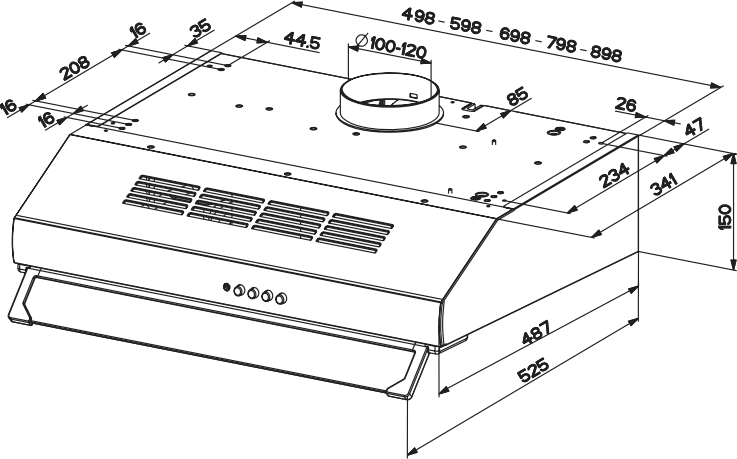 498 - 598 - 698 - 798 - 898
16
35
44.5
$\varnothing$100-120
208
16
16
85
26
47
234
341
150
487
525