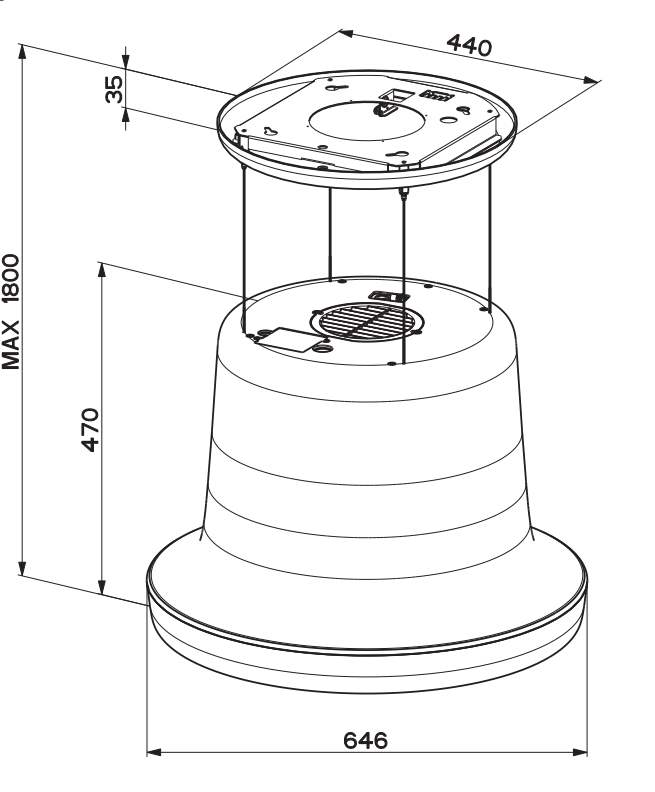 440
35
MAX 1800
470
646