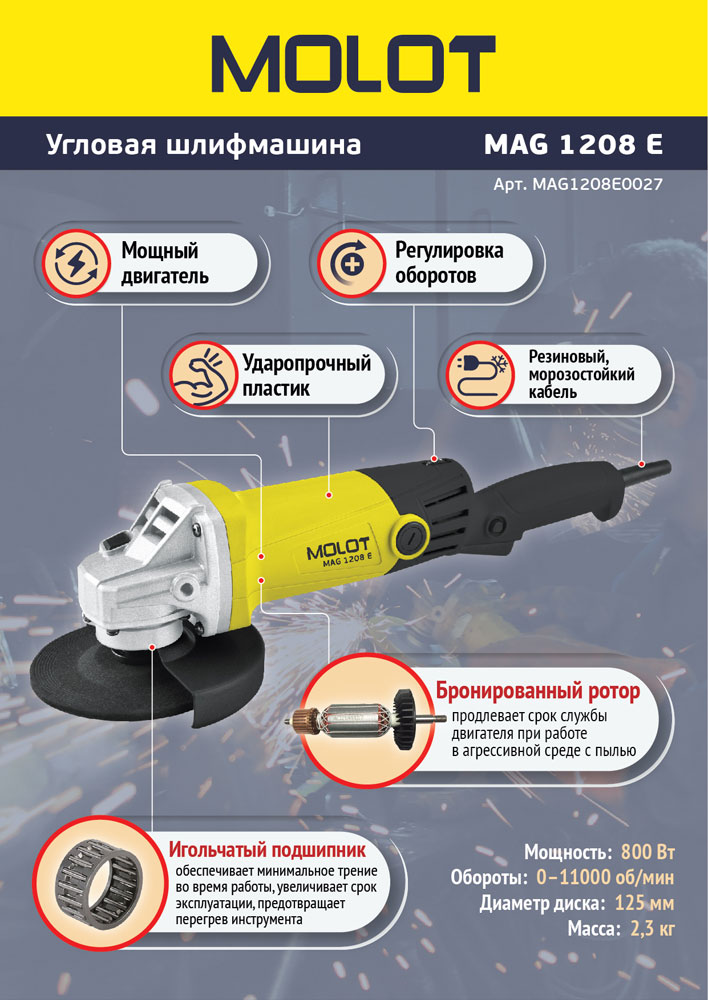 MOLOT

Угловая шлифмашина MAG 1208 E

Арт. MAG1208E0027

Мощный двигатель

Регулировка оборотов

Ударопрочный пластик

Резиновый, морозостойкий кабель

MOLOT
MAG 1208 E

Бронированный ротор
продлевает срок службы двигателя при работе в агрессивной среде с пылью

Игольчатый подшипник
обеспечивает минимальное трение во время работы, увеличивает срок эксплуатации, предотвращает перегрев инструмента

Мощность: 800 Вт
Обороты: 0–11000 об/мин
Диаметр диска: 125 мм
Масса: 2,3 кг