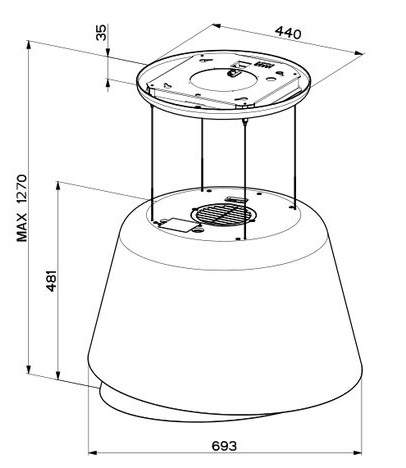 35
440
MAX 1270
481
693