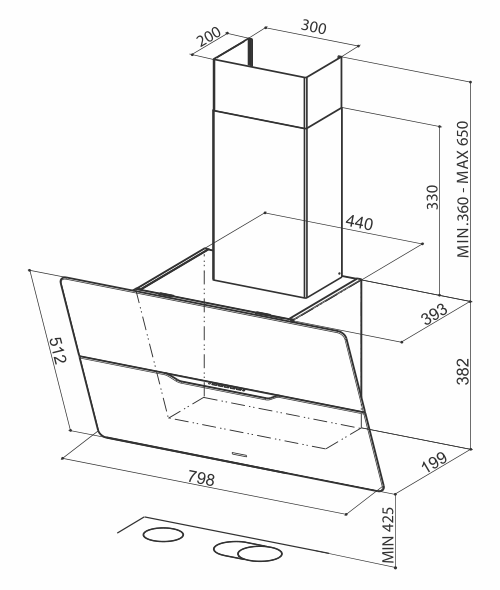 200
300
MIN.360 - MAX 650
330
440
393
512
382
199
798
MIN 425