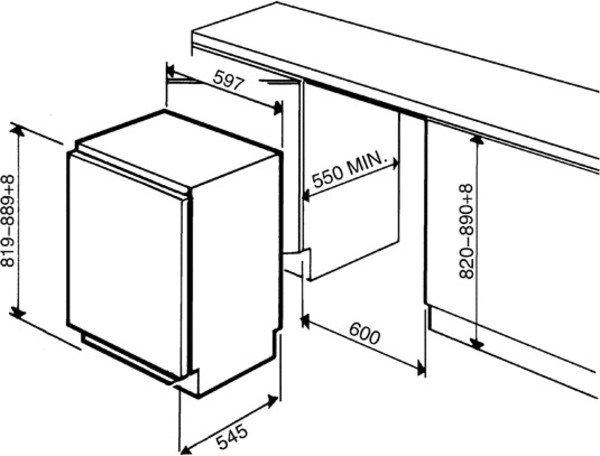 597

819–889+8

550 MIN.

820–890+8

600

545