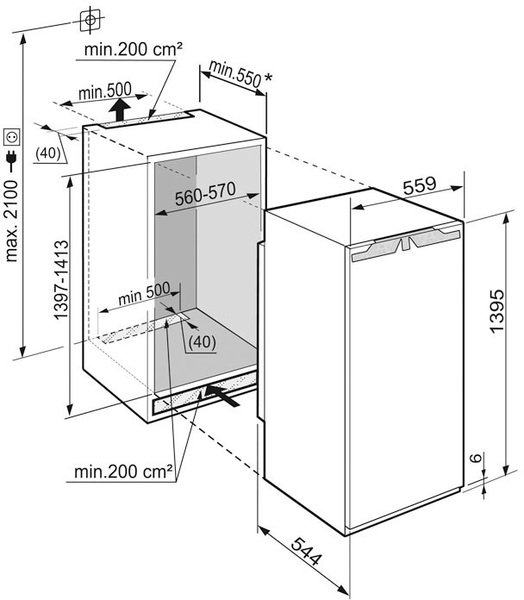 min.200 cm²
min.550 *
min.500
(40)
max. 2100
560-570
559
1397-1413
min 500
(40)
1395
6
min.200 cm²
544