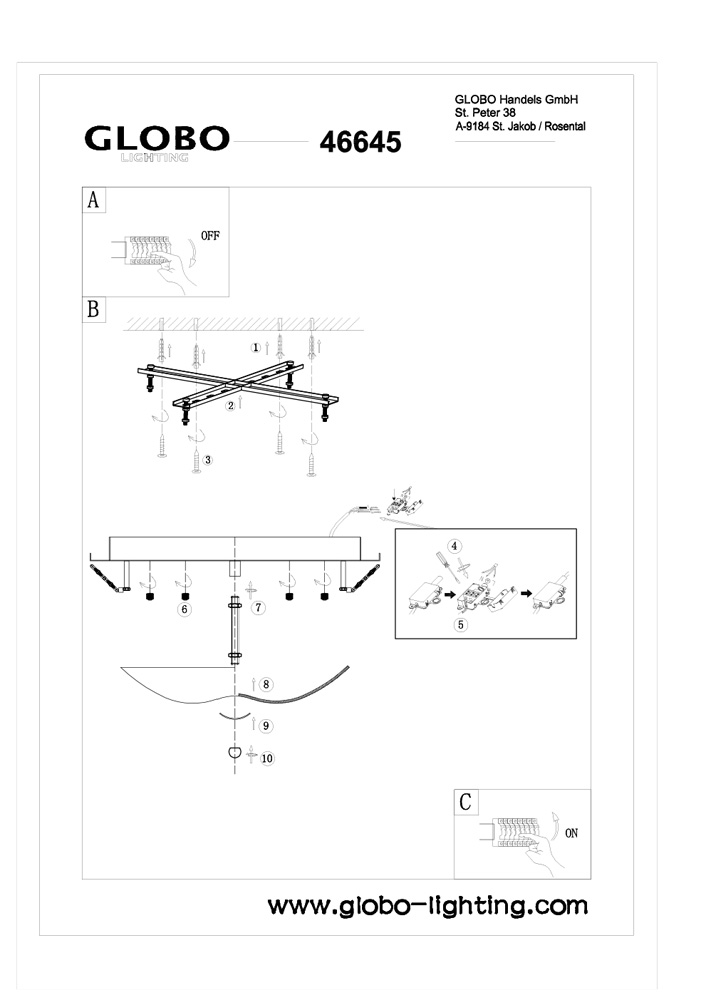 GLOBO
LIGHTING
46645

GLOBO Handels GmbH
St. Peter 38
A-9184 St. Jakob / Rosental

A
OFF

B
1
2
3
4
5
6
7
8
9
10

C
ON

www.globo-lighting.com