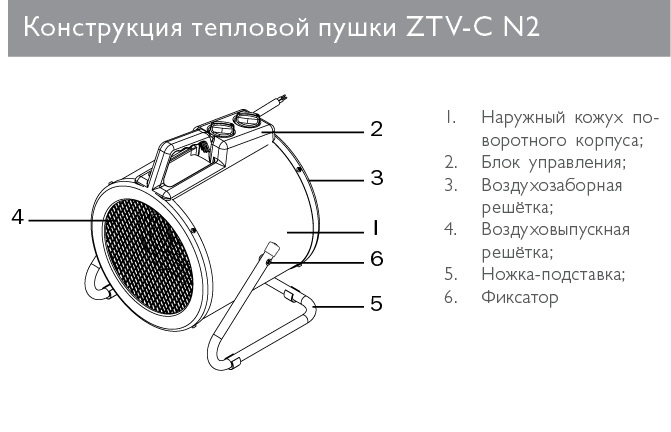 Конструкция тепловой пушки ZTV-C N2

2
3
4
1
6
5

1. Наружный кожух поворотного корпуса;
2. Блок управления;
3. Воздухозаборная решётка;
4. Воздуховыпускная решётка;
5. Ножка-подставка;
6. Фиксатор