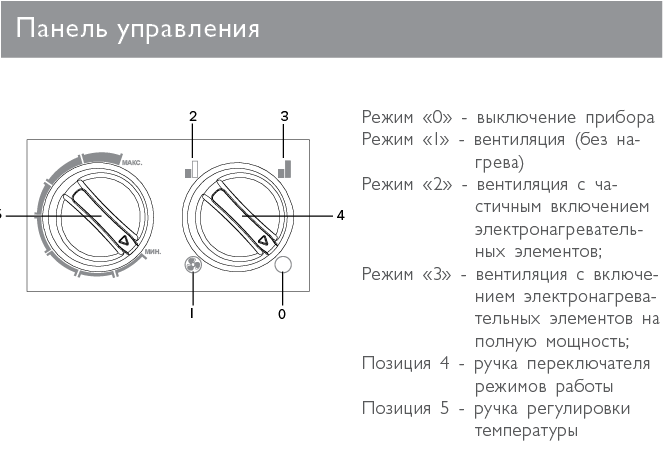 Панель управления

2
3
МАКС.
МИН.
4
I
0

Режим «0» - выключение прибора
Режим «I» - вентиляция (без нагрева)
Режим «2» - вентиляция с частичным включением электронагревательных элементов;
Режим «3» - вентиляция с включением электронагревательных элементов на полную мощность;
Позиция 4 - ручка переключателя режимов работы
Позиция 5 - ручка регулировки температуры