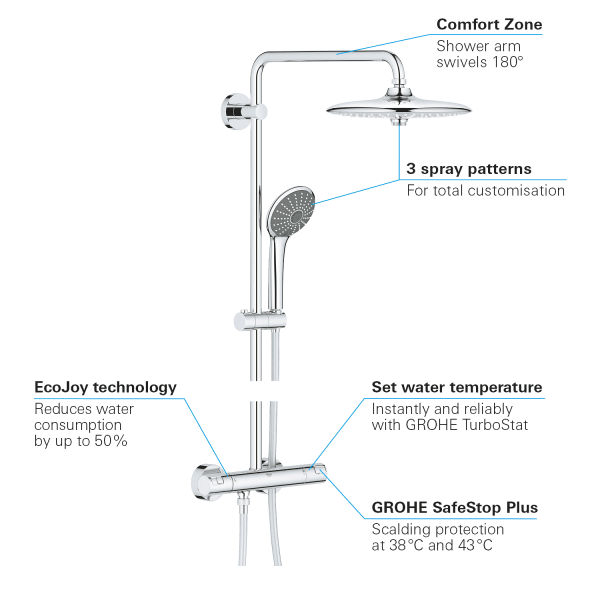 Comfort Zone
Shower arm swivels 180°

3 spray patterns
For total customisation

EcoJoy technology
Reduces water consumption by up to 50%

Set water temperature
Instantly and reliably with GROHE TurboStat

GROHE SafeStop Plus
Scalding protection at 38°C and 43°C