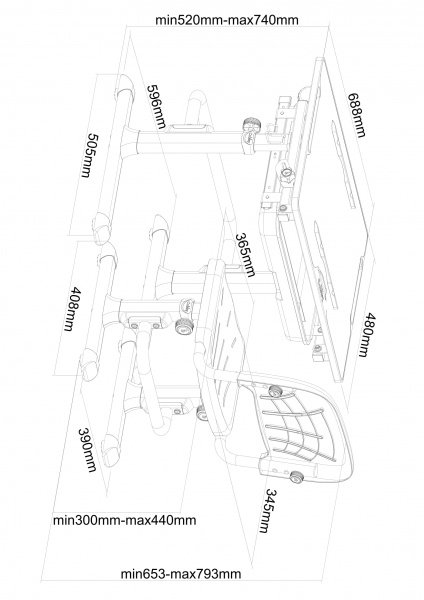 min520mm-max740mm

596mm

688mm

505mm

365mm

408mm

480mm

390mm

345mm

min300mm-max440mm

min653-max793mm