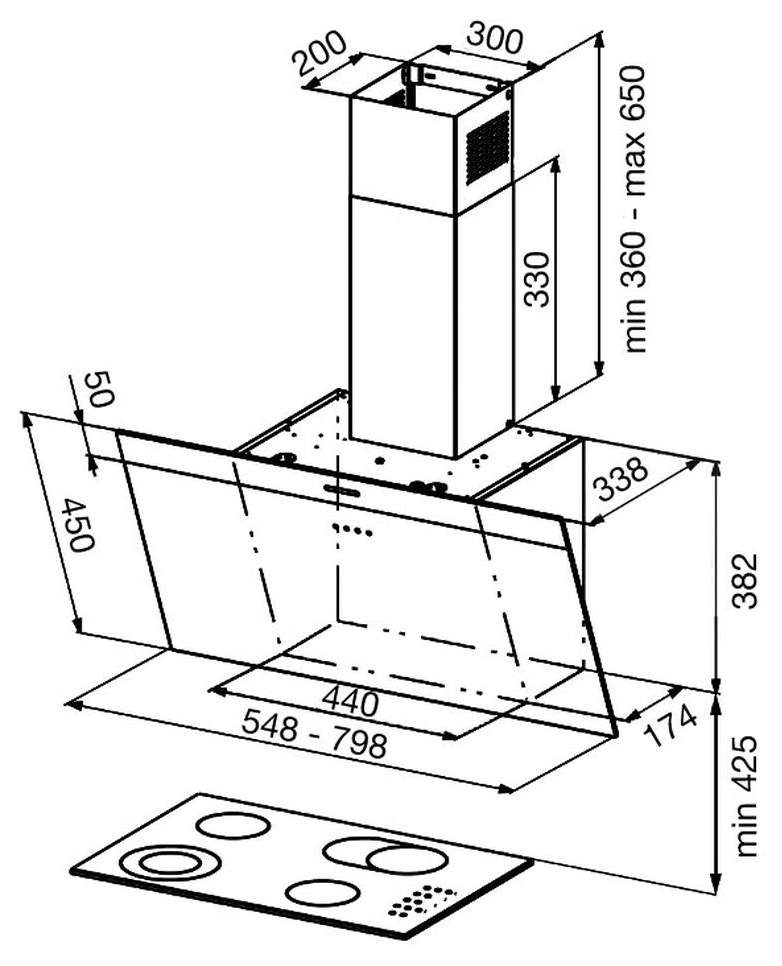 200
300
min 360 - max 650
330
50
450
338
382
440
548 - 798
174
min 425