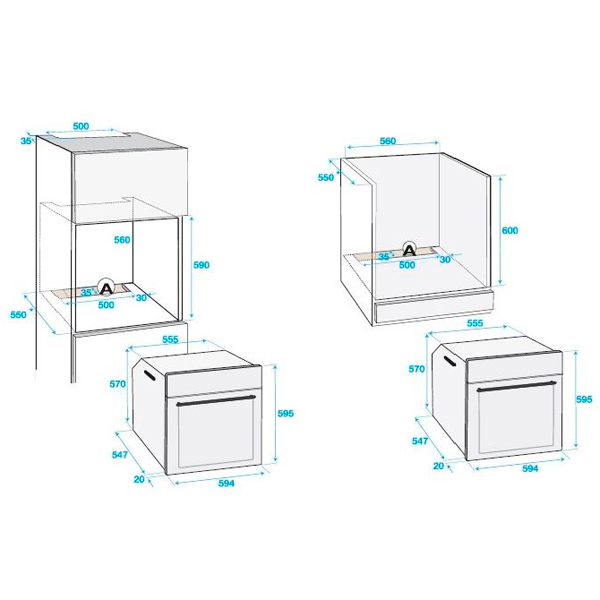 500
35
560
590
35
A
30
500
550
555
570
595
547
20
594

560
550
600
35
A
30
500
555
570
595
547
20
594