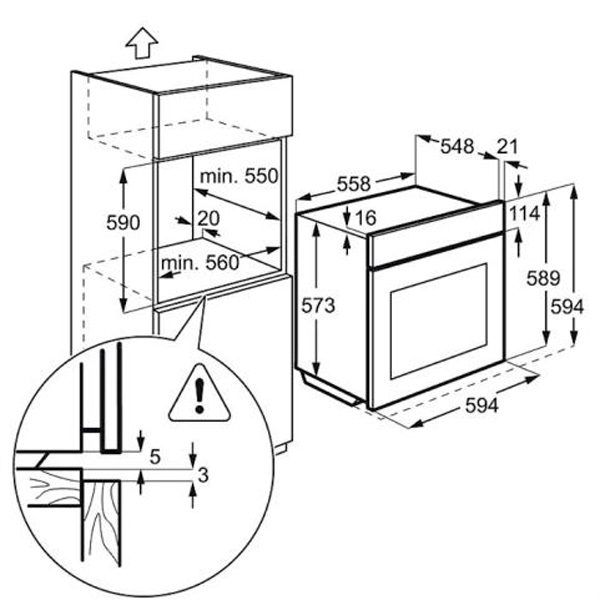 min. 550
590
20
min. 560
548
21
558
16
114
573
589
594
594
5
3