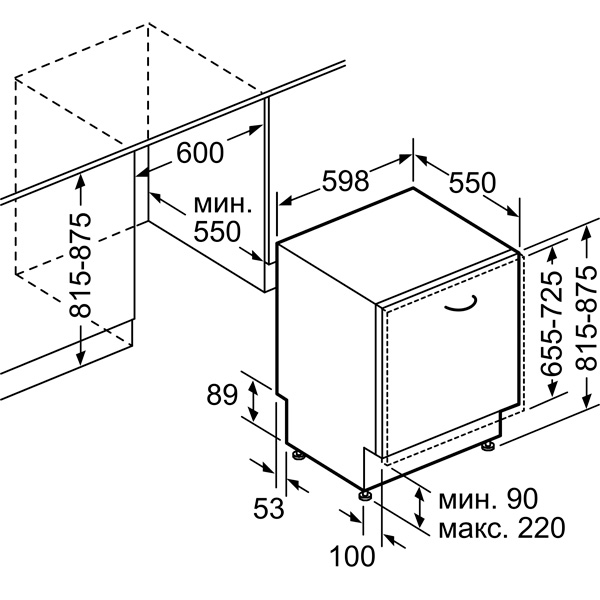 600
815-875
мин.
550
598
550
655-725
815-875
89
53
100
мин. 90
макс. 220