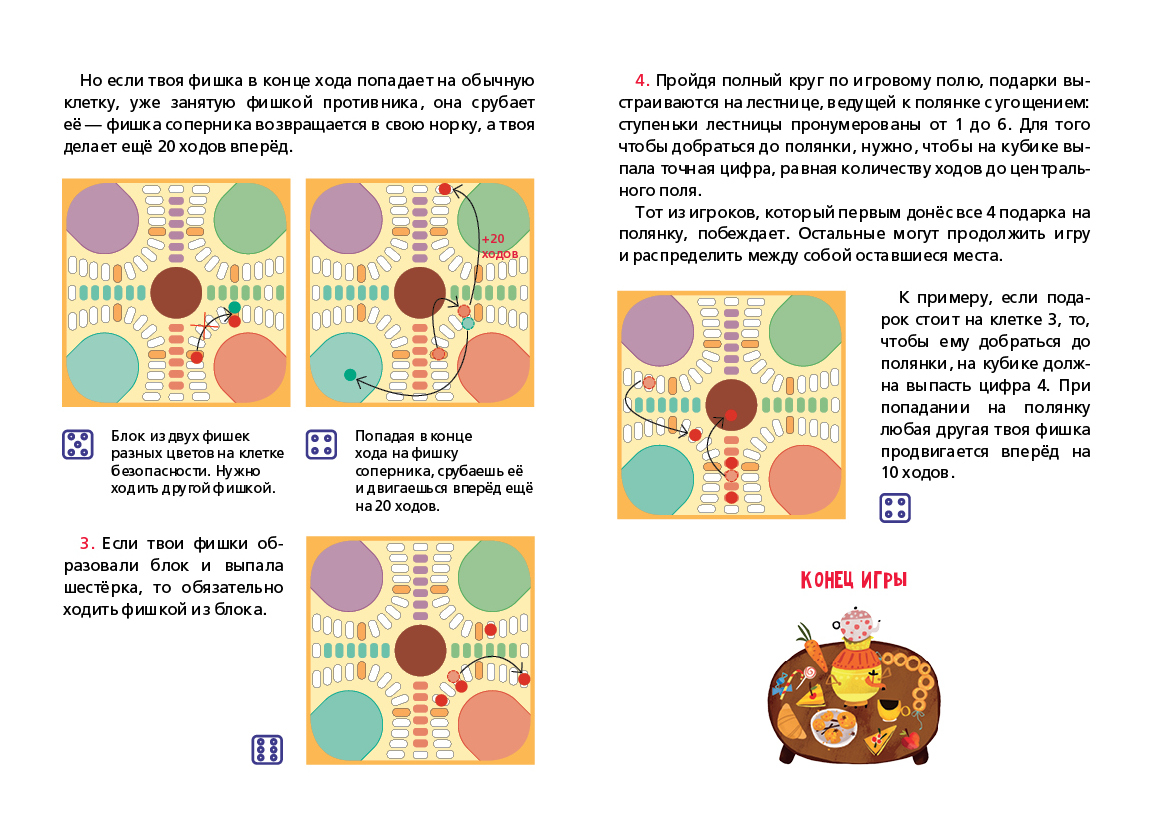 Но если твоя фишка в конце хода попадает на обычную клетку, уже занятую фишкой противника, она срубает её — фишка соперника возвращается в свою норку, а твоя делает ещё 20 ходов вперёд.

+20 ходов

Блок из двух фишек разных цветов на клетке безопасности. Нужно ходить другой фишкой.

Попадая в конце хода на фишку соперника, срубаешь её и двигаешься вперёд ещё на 20 ходов.

3. Если твои фишки образовали блок и выпала шестёрка, то обязательно ходить фишкой из блока.

4. Пройдя полный круг по игровому полю, подарки выстраиваются на лестнице, ведущей к полянке с угощением: ступеньки лестницы пронумерованы от 1 до 6. Для того чтобы добраться до полянки, нужно, чтобы на кубике выпала точная цифра, равная количеству ходов до центрального поля.

Тот из игроков, который первым донёс все 4 подарка на полянку, побеждает. Остальные могут продолжить игру и распределить между собой оставшиеся места.

К примеру, если подарок стоит на клетке 3, то, чтобы ему добраться до полянки, на кубике должна выпасть цифра 4. При попадании на полянку любая другая твоя фишка продвигается вперёд на 10 ходов.

КОНЕЦ ИГРЫ