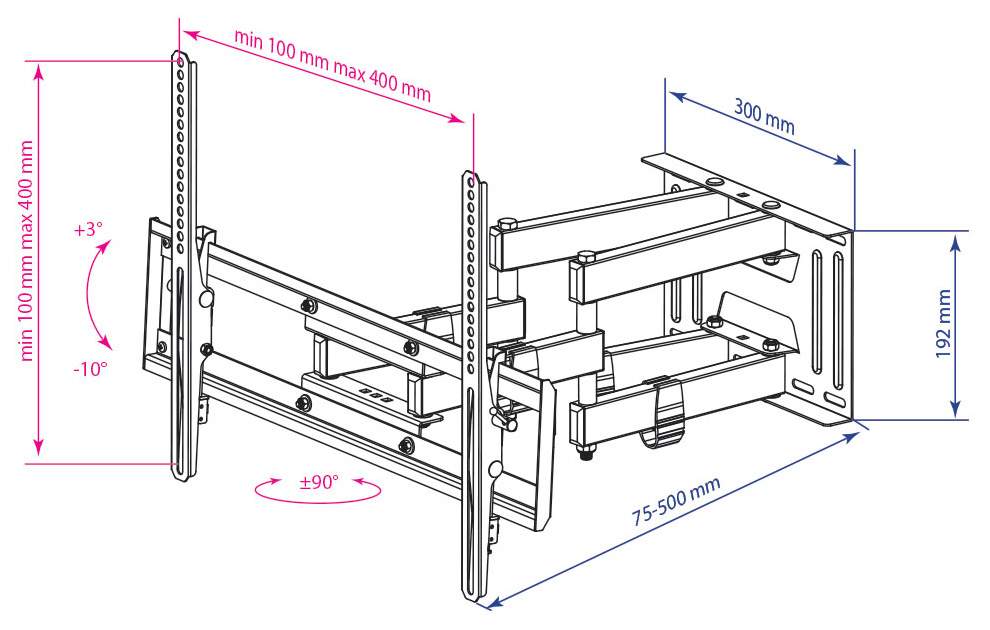 min 100 mm max 400 mm

min 100 mm max 400 mm

+3°

-10°

±90°

300 mm

192 mm

75-500 mm