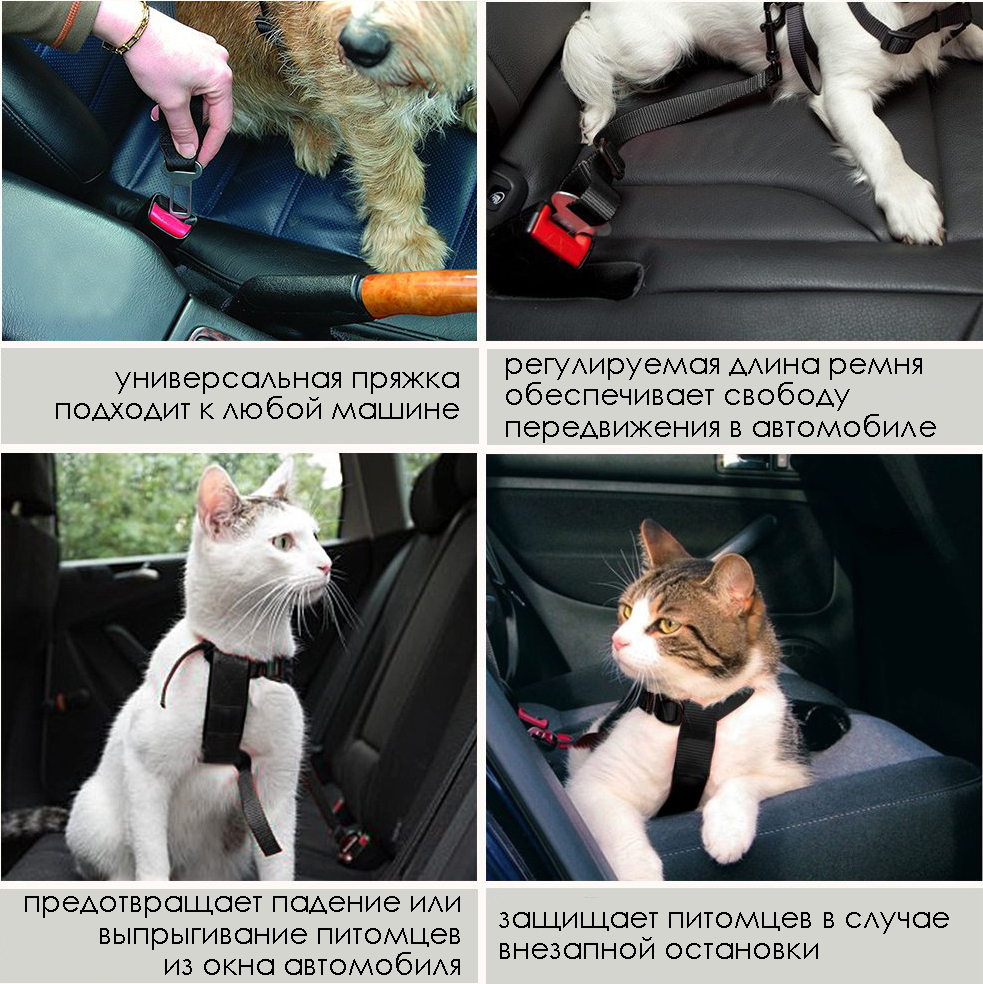 универсальная пряжка подходит к любой машине

регулируемая длина ремня обеспечивает свободу передвижения в автомобиле

предотвращает падение или выпрыгивание питомцев из окна автомобиля

защищает питомцев в случае внезапной остановки