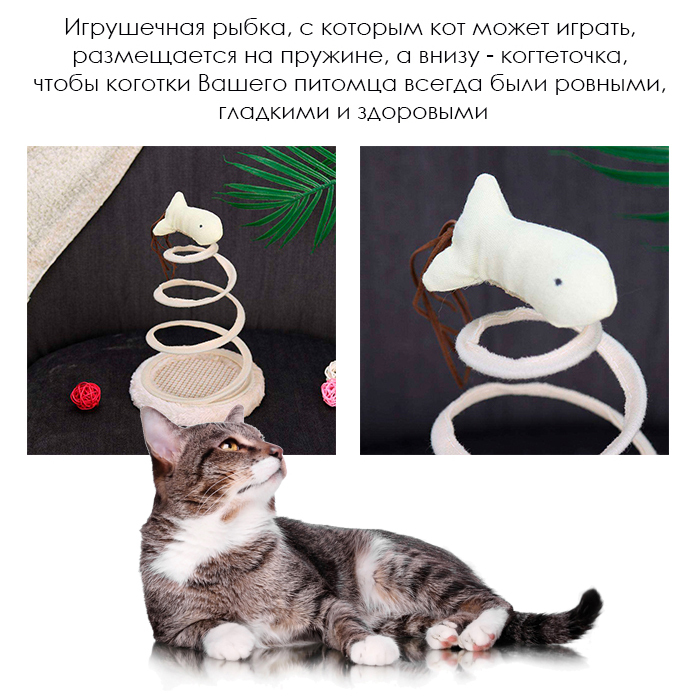 Игрушечная рыбка, с которым кот может играть, размещается на пружине, а внизу - когтеточка, чтобы коготки Вашего питомца всегда были ровными, гладкими и здоровыми