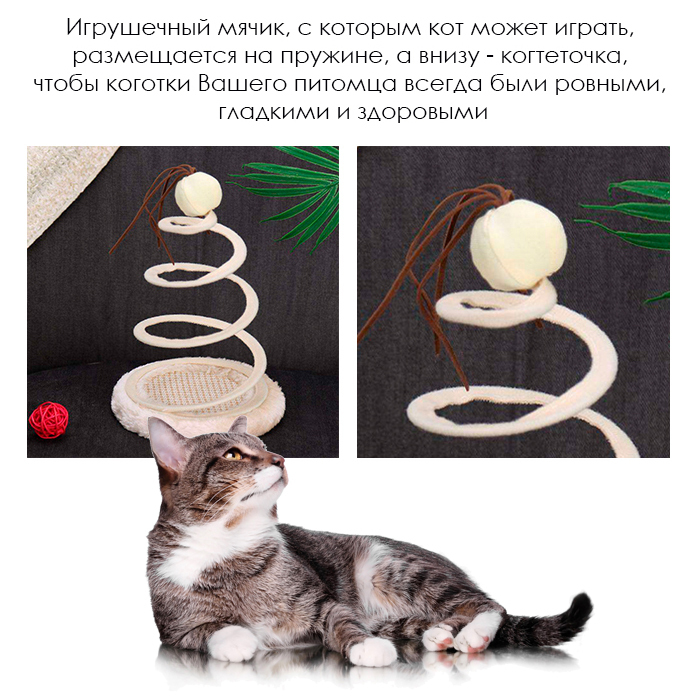 Игрушечный мячик, с которым кот может играть, размещается на пружине, а внизу - когтеточка, чтобы коготки Вашего питомца всегда были ровными, гладкими и здоровыми