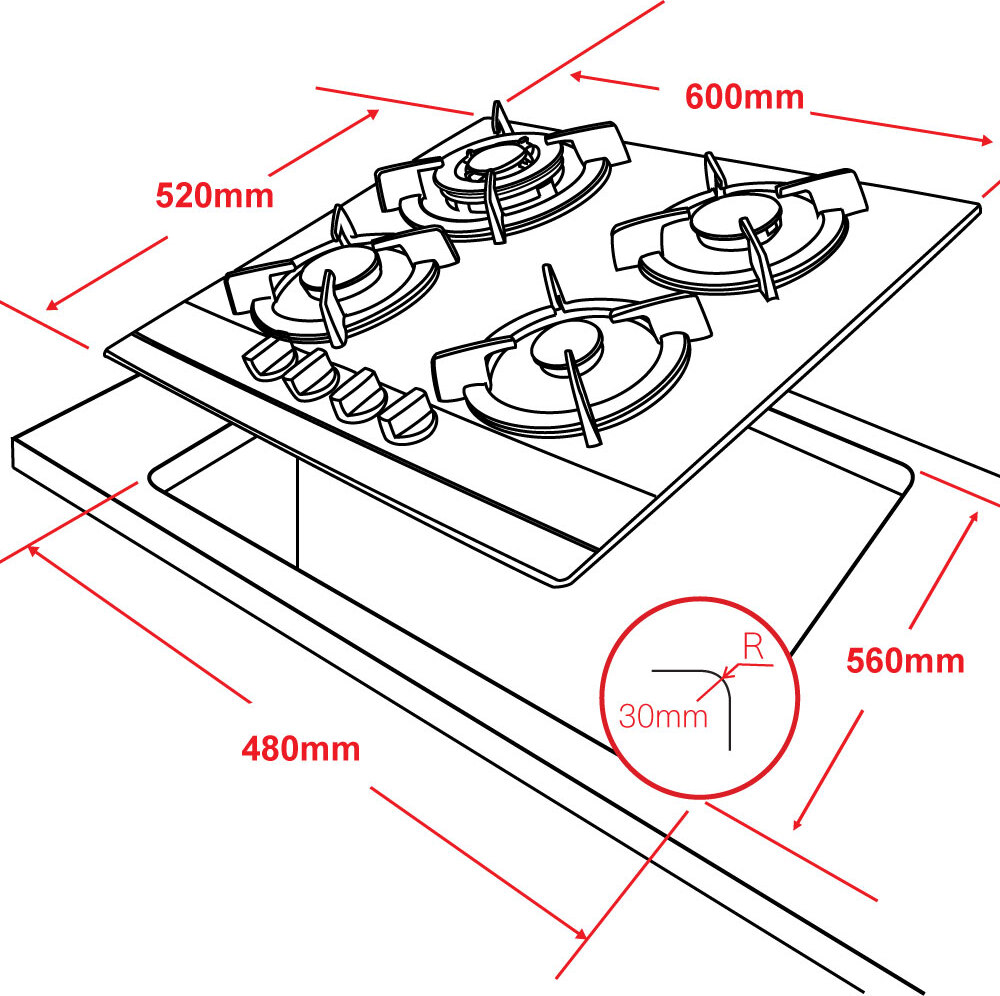 600mm

520mm

R

30mm

560mm

480mm