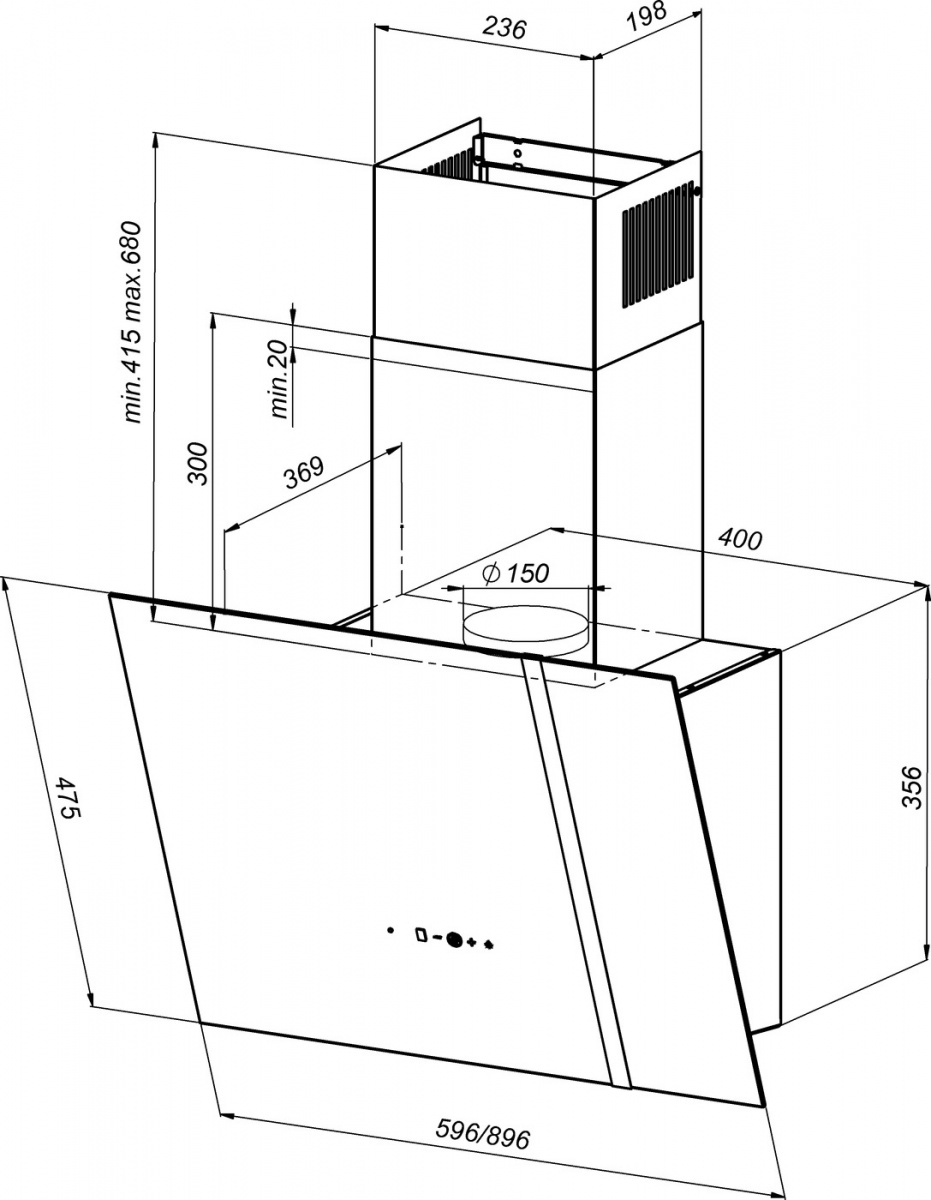 236
198
min.415 max.680
min.20
300
369
400
$\phi$ 150
475
356
596/896