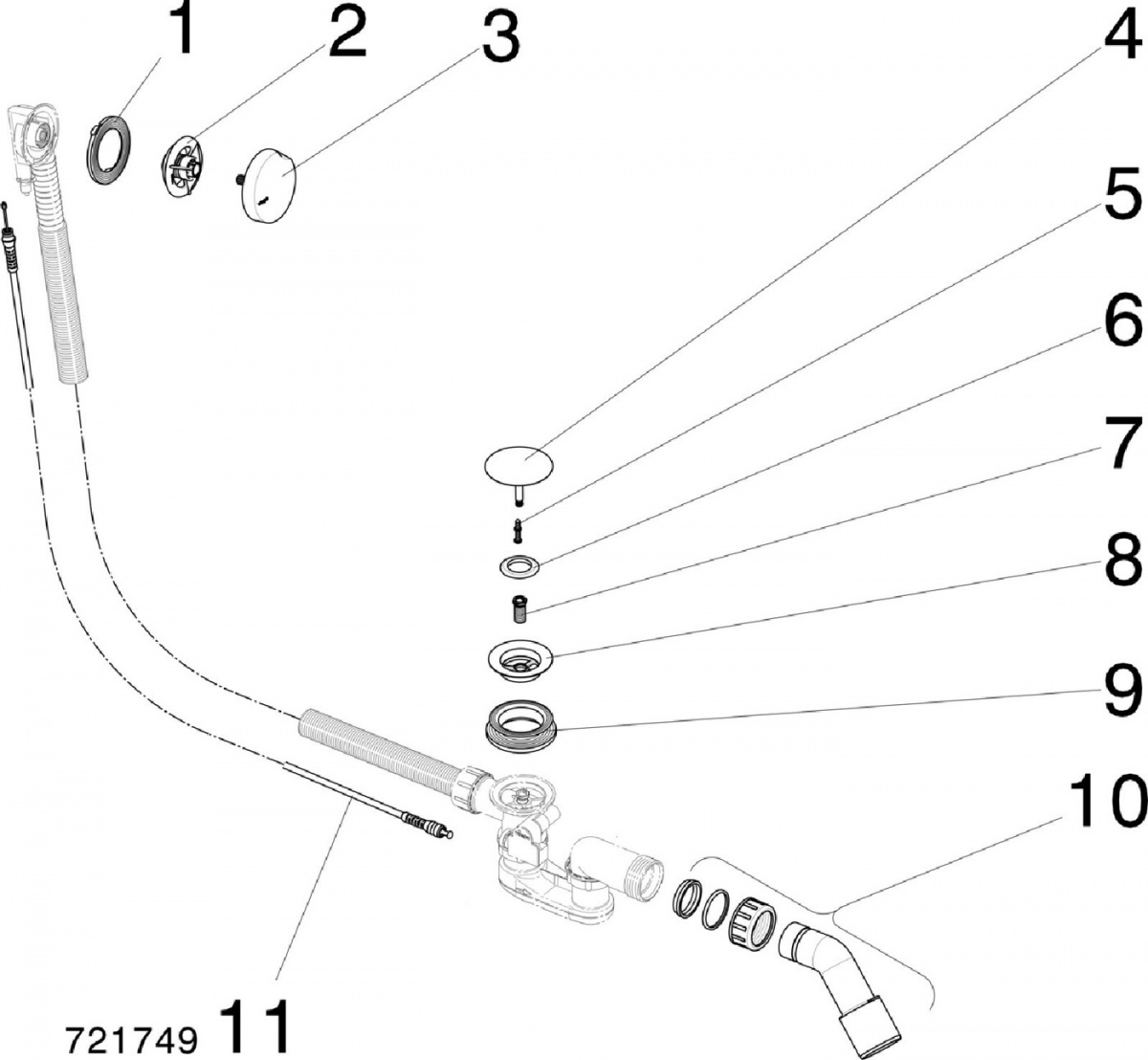 1
2
3
4
5
6
7
8
9
10
721749 11