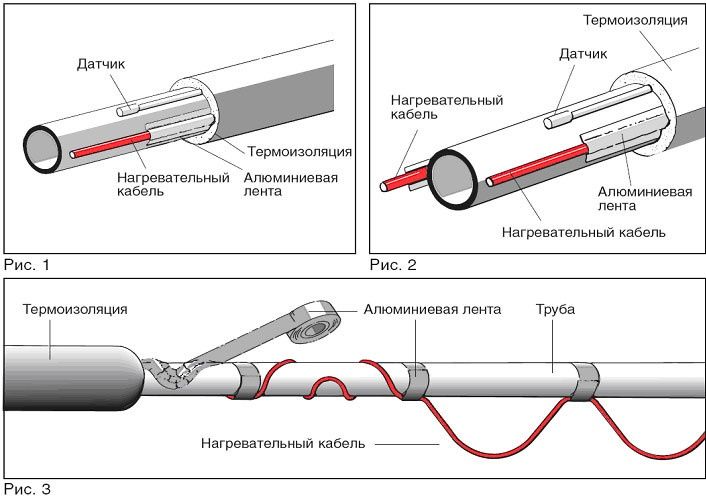 Датчик
Термоизоляция
Нагревательный кабель
Алюминиевая лента
Рис. 1

Термоизоляция
Датчик
Нагревательный кабель
Алюминиевая лента
Нагревательный кабель
Рис. 2

Термоизоляция
Алюминиевая лента
Труба
Нагревательный кабель
Рис. 3