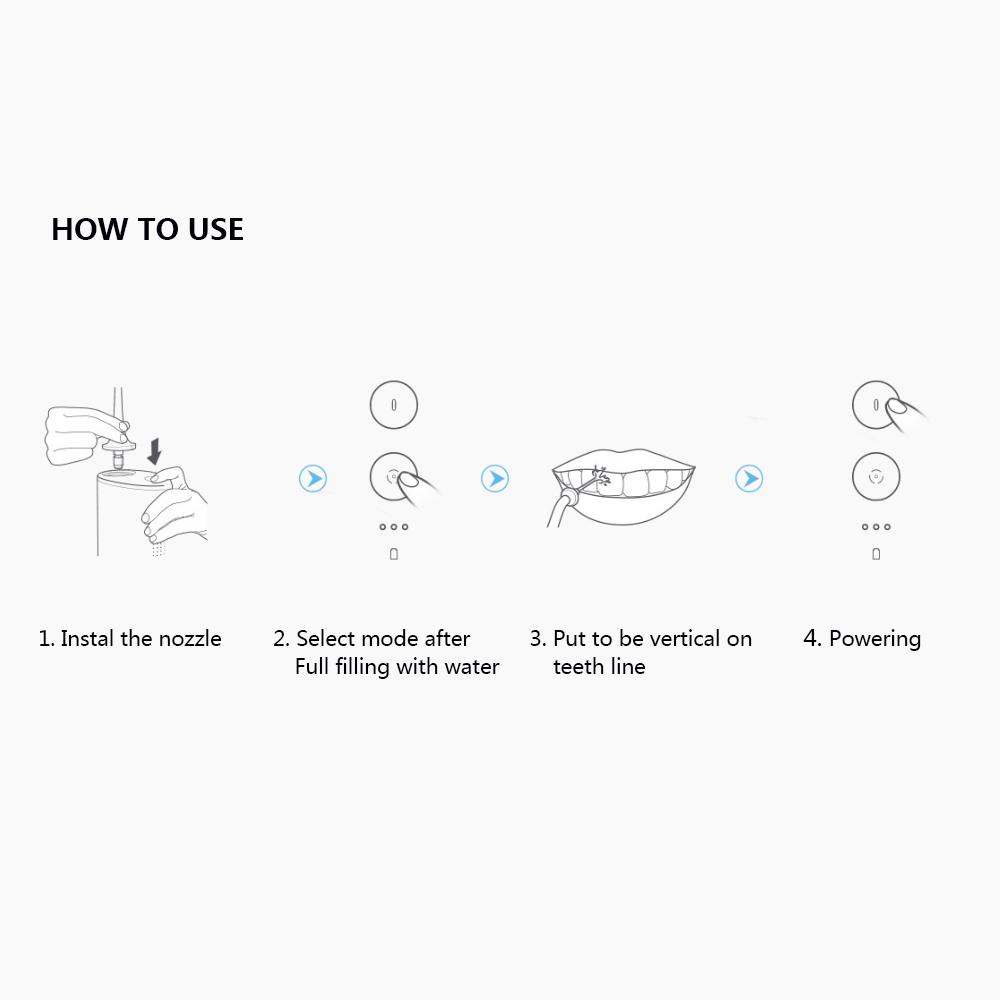 HOW TO USE

1. Instal the nozzle

2. Select mode after Full filling with water

3. Put to be vertical on teeth line

4. Powering