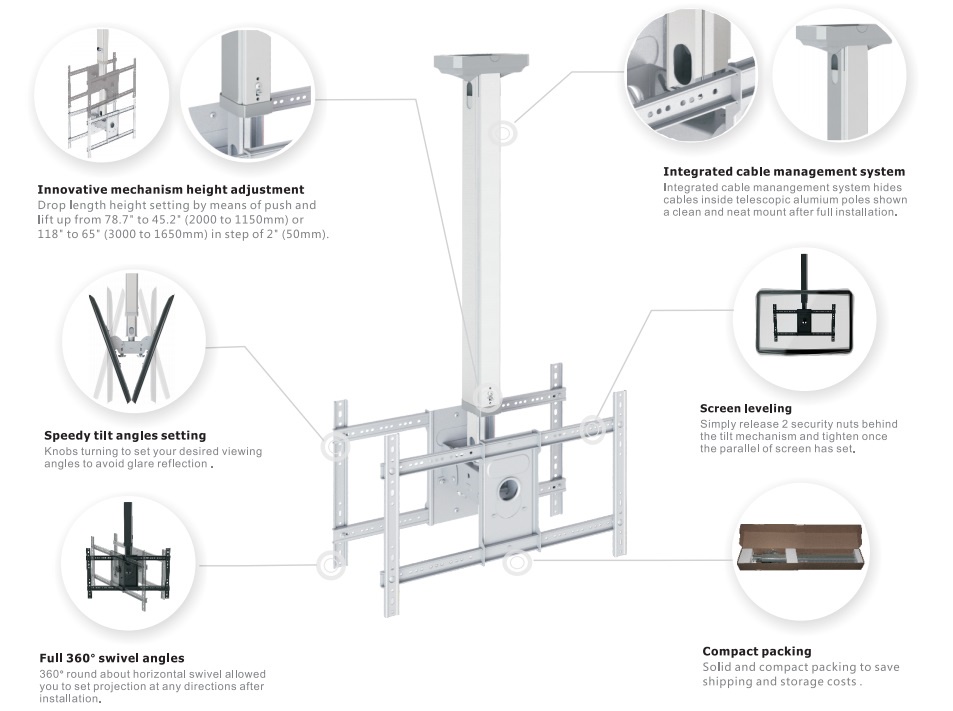 Innovative mechanism height adjustment
Drop length height setting by means of push and lift up from 78.7" to 45.2" (2000 to 1150mm) or 118" to 65" (3000 to 1650mm) in step of 2" (50mm).

Speedy tilt angles setting
Knobs turning to set your desired viewing angles to avoid glare reflection .

Full 360° swivel angles
360° round about horizontal swivel allowed you to set projection at any directions after installation.

Integrated cable management system
Integrated cable manangement system hides cables inside telescopic alumium poles shown a clean and neat mount after full installation.

Screen leveling
Simply release 2 security nuts behind the tilt mechanism and tighten once the parallel of screen has set.

Compact packing
Solid and compact packing to save shipping and storage costs .