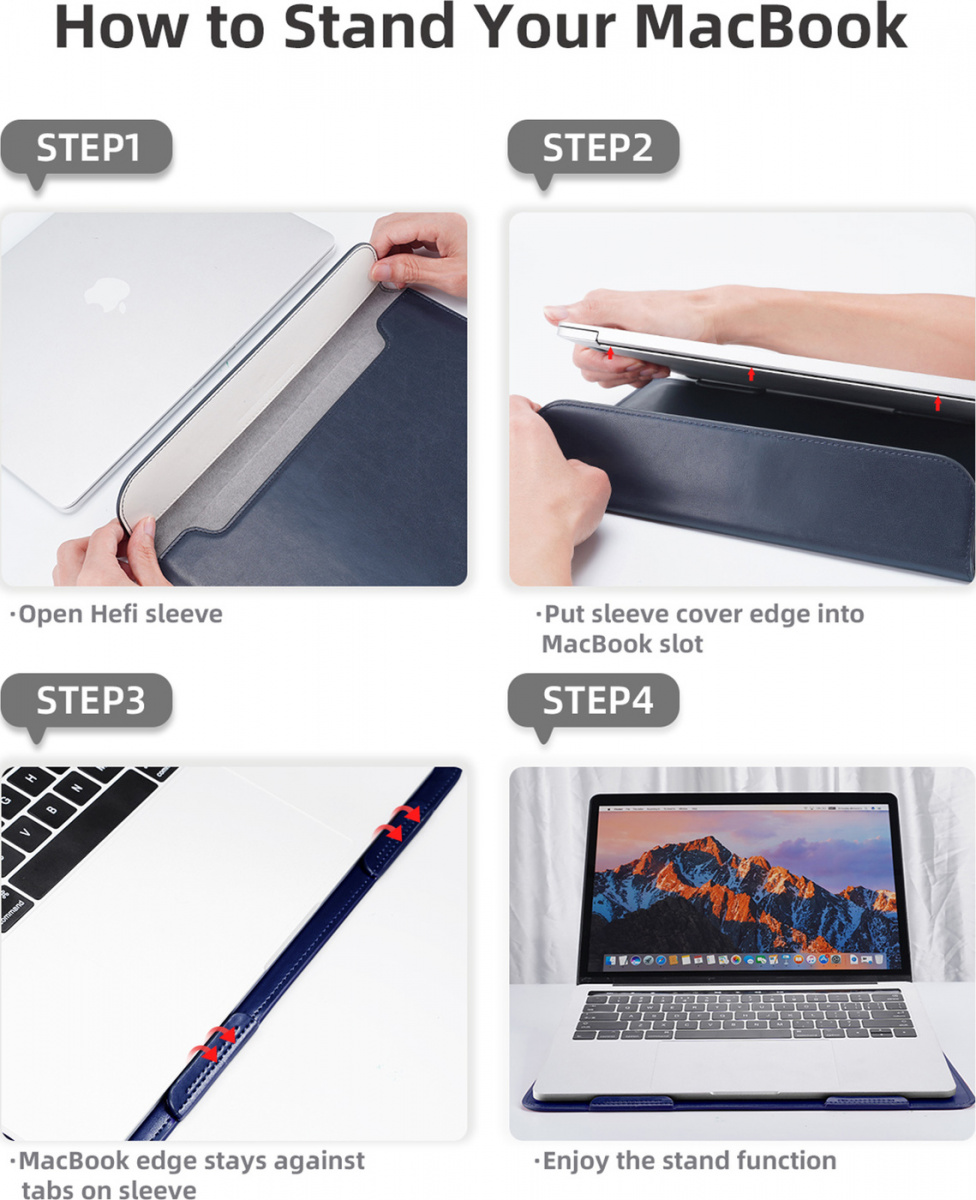 How to Stand Your MacBook

STEP1

·Open Hefi sleeve

STEP2

·Put sleeve cover edge into MacBook slot

STEP3

·MacBook edge stays against tabs on sleeve

STEP4

·Enjoy the stand function