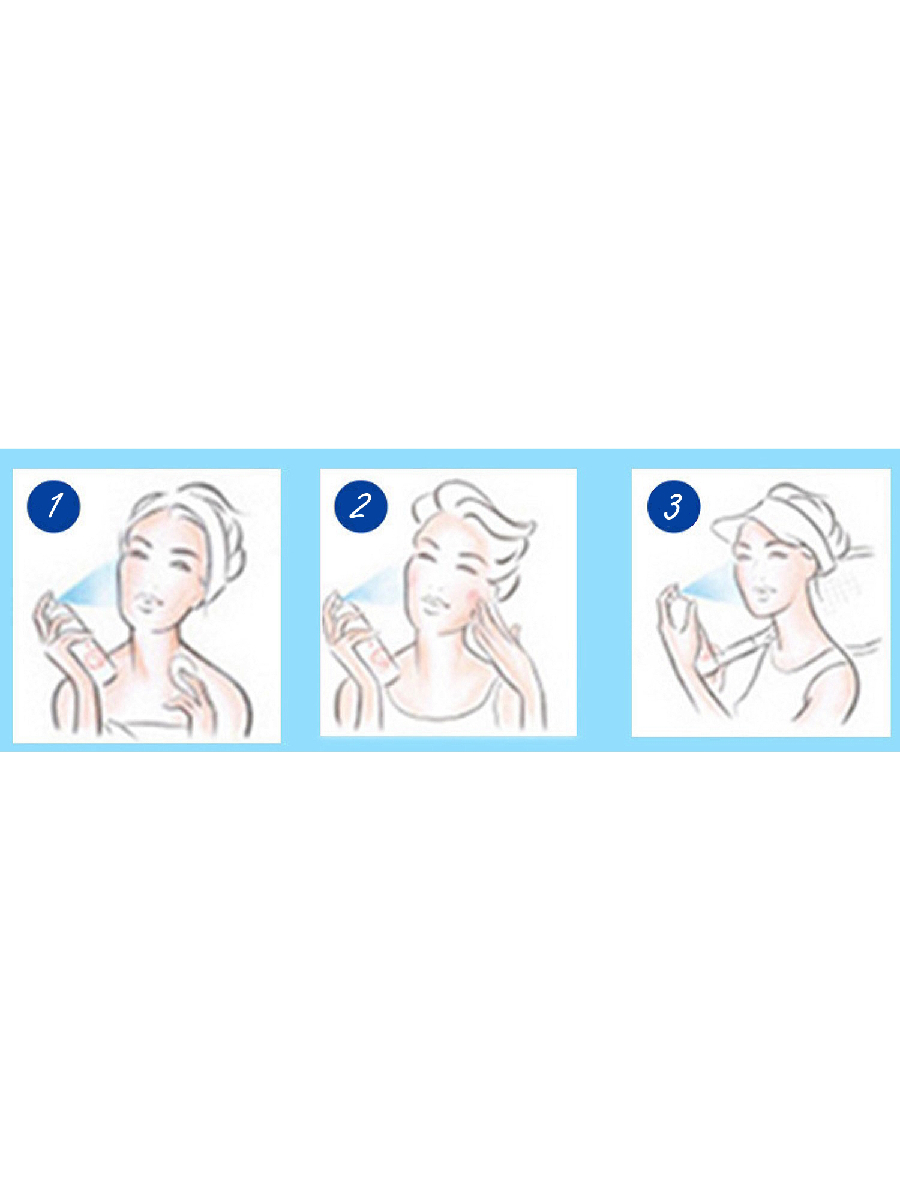 1

2

3