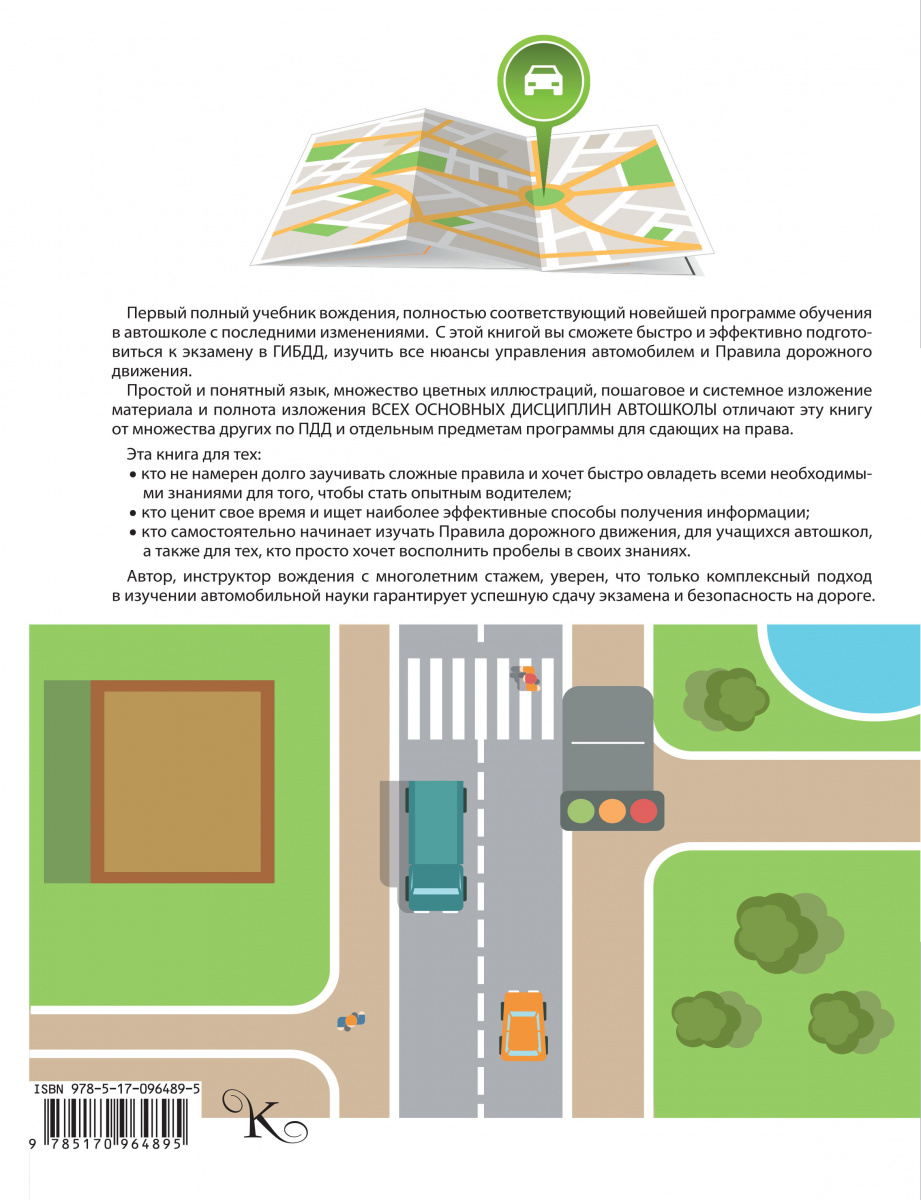 Первый полный учебник вождения, полностью соответствующий новейшей программе обучения в автошколе с последними изменениями. С этой книгой вы сможете быстро и эффективно подготовиться к экзамену в ГИБДД, изучить все нюансы управления автомобилем и Правила дорожного движения.

Простой и понятный язык, множество цветных иллюстраций, пошаговое и системное изложение материала и полнота изложения ВСЕХ ОСНОВНЫХ ДИСЦИПЛИН АВТОШКОЛЫ отличают эту книгу от множества других по ПДД и отдельным предметам программы для сдающих на права.

Эта книга для тех:
• кто не намерен долго заучивать сложные правила и хочет быстро овладеть всеми необходимыми знаниями для того, чтобы стать опытным водителем;
• кто ценит свое время и ищет наиболее эффективные способы получения информации;
• кто самостоятельно начинает изучать Правила дорожного движения, для учащихся автошкол, а также для тех, кто просто хочет восполнить пробелы в своих знаниях.

Автор, инструктор вождения с многолетним стажем, уверен, что только комплексный подход в изучении автомобильной науки гарантирует успешную сдачу экзамена и безопасность на дороге.

ISBN 978-5-17-096489-5
9 785170 964895

K