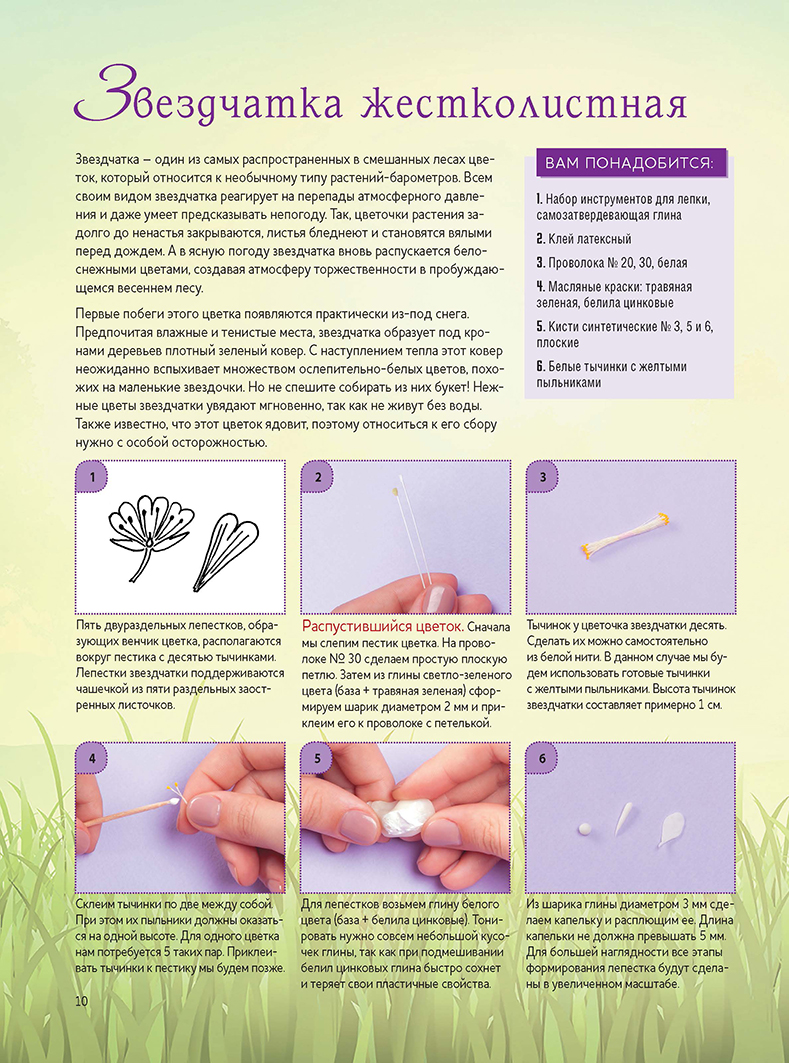 Звездчатка жестколистная

Звездчатка – один из самых распространенных в смешанных лесах цветок, который относится к необычному типу растений-барометров. Всем своим видом звездчатка реагирует на перепады атмосферного давления и даже умеет предсказывать непогоду. Так, цветочки растения задолго до ненастья закрываются, листья бледнеют и становятся вялыми перед дождем. А в ясную погоду звездчатка вновь распускается белоснежными цветами, создавая атмосферу торжественности в пробуждающемся весеннем лесу.

Первые побеги этого цветка появляются практически из-под снега. Предпочитая влажные и тенистые места, звездчатка образует под кронами деревьев плотный зеленый ковер. С наступлением тепла этот ковер неожиданно вспыхивает множеством ослепительно-белых цветов, похожих на маленькие звездочки. Но не спешите собирать из них букет! Нежные цветы звездчатки увядают мгновенно, так как не живут без воды. Также известно, что этот цветок ядовит, поэтому относиться к его сбору нужно с особой осторожностью.

ВАМ ПОНАДОБИТСЯ:

1. Набор инструментов для лепки, самозатвердевающая глина
2. Клей латексный
3. Проволока № 20, 30, белая
4. Масляные краски: травяная зеленая, белила цинковые
5. Кисти синтетические № 3, 5 и 6, плоские
6. Белые тычинки с желтыми пыльниками

1

Пять двураздельных лепестков, образующих венчик цветка, располагаются вокруг пестика с десятью тычинками. Лепестки звездчатки поддерживаются чашечкой из пяти раздельных заостренных листочков.

2

Распустившийся цветок. Сначала мы слепим пестик цветка. На проволоке № 30 сделаем простую плоскую петлю. Затем из глины светло-зеленого цвета (база + травяная зеленая) сформируем шарик диаметром 2 мм и приклеим его к проволоке с петелькой.

3

Тычинок у цветочка звездчатки десять. Сделать их можно самостоятельно из белой нити. В данном случае мы будем использовать готовые тычинки с желтыми пыльниками. Высота тычинок звездчатки составляет примерно 1 см.

4

Склеим тычинки по две между собой. При этом их пыльники должны оказаться на одной высоте. Для одного цветка нам потребуется 5 таких пар. Приклеивать тычинки к пестику мы будем позже.

5

Для лепестков возьмем глину белого цвета (база + белила цинковые). Тонировать нужно совсем небольшой кусочек глины, так как при подмешивании белил цинковых глина быстро сохнет и теряет свои пластичные свойства.

6

Из шарика глины диаметром 3 мм сделаем капельку и расплющим ее. Длина капельки не должна превышать 5 мм. Для большей наглядности все этапы формирования лепестка будут сделаны в увеличенном масштабе.

10