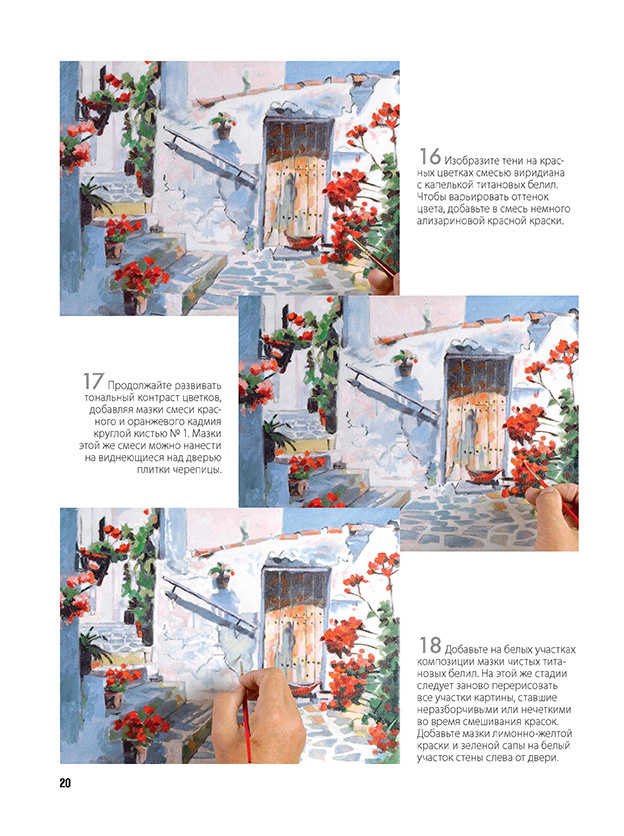 16 Изобразите тени на красных цветках смесью виридиана с капелькой титановых белил. Чтобы варьировать оттенок цвета, добавьте в смесь немного ализариновой красной краски.

17 Продолжайте развивать тональный контраст цветков, добавляя мазки смеси красного и оранжевого кадмия круглой кистью № 1. Мазки этой же смеси можно нанести на виднеющиеся над дверью плитки черепицы.

18 Добавьте на белых участках композиции мазки чистых титановых белил. На этой же стадии следует заново перерисовать все участки картины, ставшие неразборчивыми или нечеткими во время смешивания красок. Добавьте мазки лимонно-желтой краски и зеленой сапы на белый участок стены слева от двери.

20