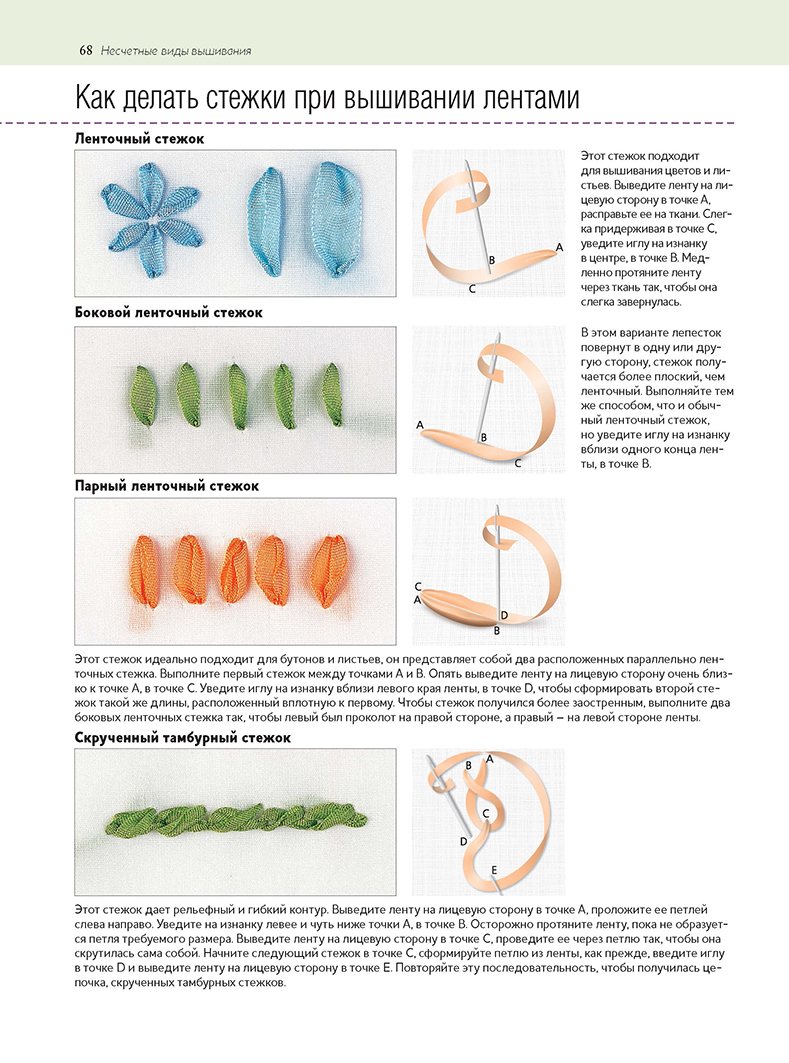 68 Несчетные виды вышивания

Как делать стежки при вышивании лентами

Ленточный стежок

A
B
C

Этот стежок подходит для вышивания цветов и листьев. Выведите ленту на лицевую сторону в точке A, расправьте ее на ткани. Слегка придерживая в точке C, уведите иглу на изнанку в центре, в точке B. Медленно протяните ленту через ткань так, чтобы она слегка завернулась.

Боковой ленточный стежок

A
B
C

В этом варианте лепесток повернут в одну или другую сторону, стежок получается более плоский, чем ленточный. Выполняйте тем же способом, что и обычный ленточный стежок, но уведите иглу на изнанку вблизи одного конца ленты, в точке B.

Парный ленточный стежок

C
A
D
B

Этот стежок идеально подходит для бутонов и листьев, он представляет собой два расположенных параллельно ленточных стежка. Выполните первый стежок между точками A и B. Опять выведите ленту на лицевую сторону очень близко к точке A, в точке C. Уведите иглу на изнанку вблизи левого края ленты, в точке D, чтобы сформировать второй стежок такой же длины, расположенный вплотную к первому. Чтобы стежок получился более заостренным, выполните два боковых ленточных стежка так, чтобы левый был проколот на правой стороне, а правый — на левой стороне ленты.

Скрученный тамбурный стежок

B
A
C
D
E

Этот стежок дает рельефный и гибкий контур. Выведите ленту на лицевую сторону в точке A, проложите ее петлей слева направо. Уведите на изнанку левее и чуть ниже точки A, в точке B. Осторожно протяните ленту, пока не образуется петля требуемого размера. Выведите ленту на лицевую сторону в точке C, проведите ее через петлю так, чтобы она скрутилась сама собой. Начните следующий стежок в точке C, сформируйте петлю из ленты, как прежде, введите иглу в точке D и выведите ленту на лицевую сторону в точке E. Повторяйте эту последовательность, чтобы получилась цепочка, скрученных тамбурных стежков.