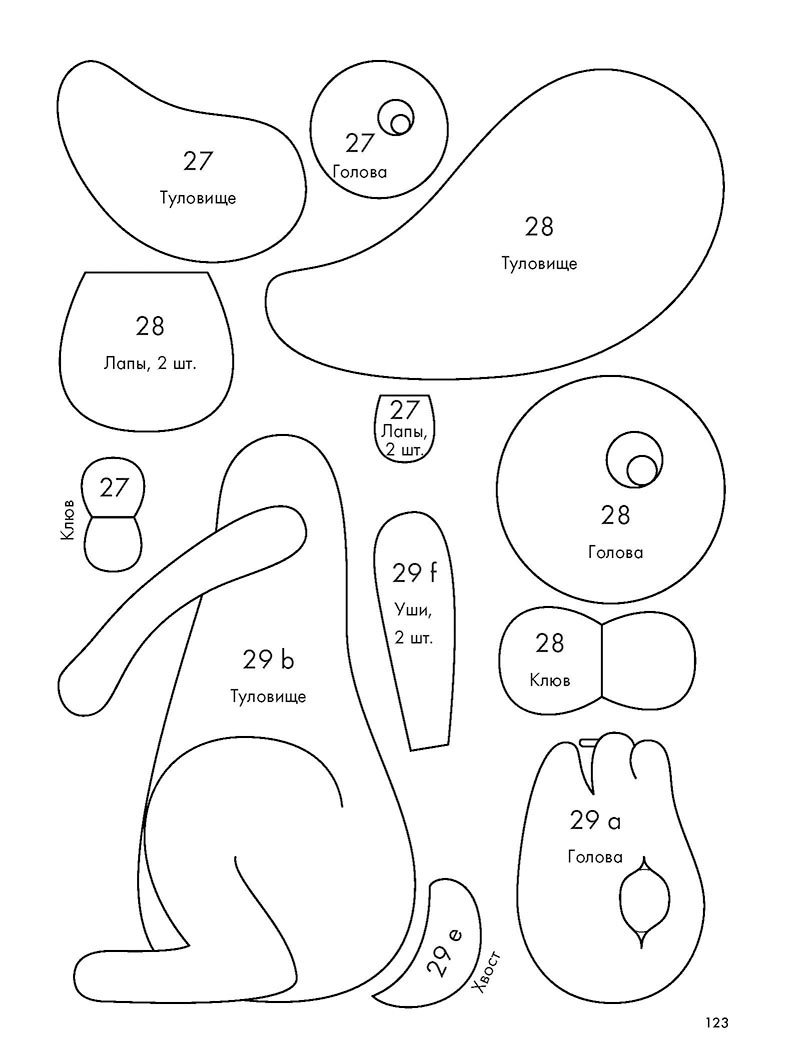 27
Туловище

27
Голова

28
Туловище

28
Лапы, 2 шт.

27
Лапы,
2 шт.

27
Клюв

28
Голова

29 f
Уши,
2 шт.

29 b
Туловище

28
Клюв

29 a
Голова

29 e
Хвост

123