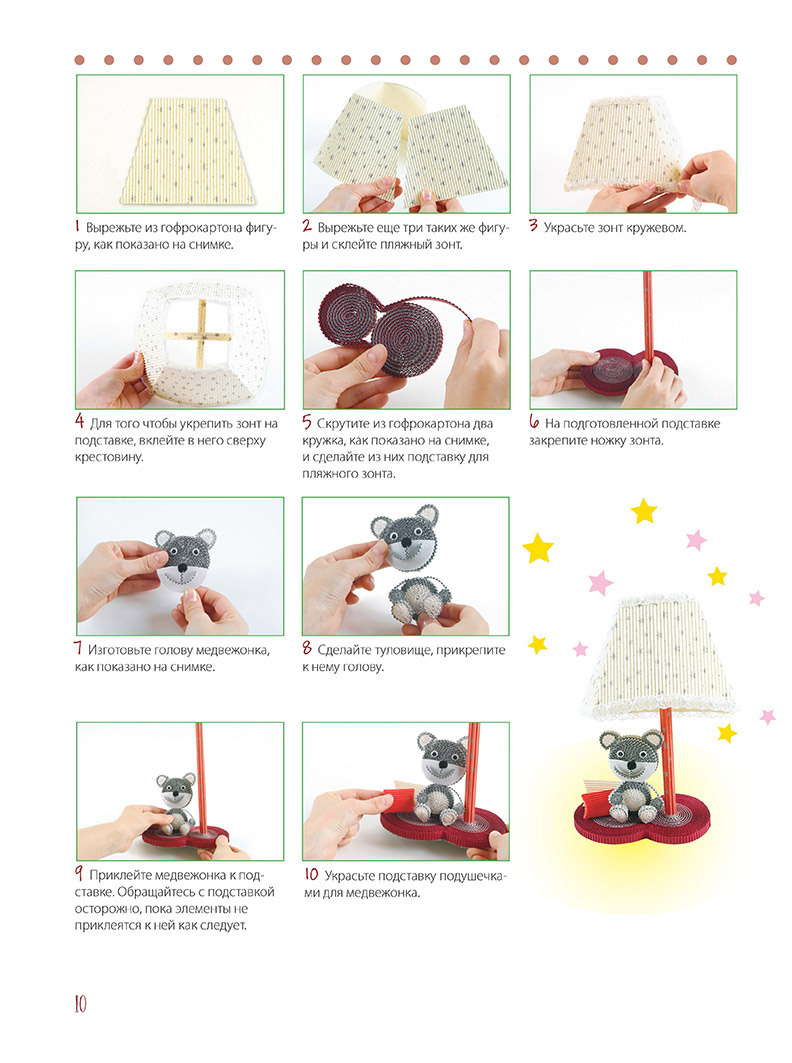 1 Вырежьте из гофрокартона фигуру, как показано на снимке.

2 Вырежьте еще три таких же фигуры и склейте пляжный зонт.

3 Украсьте зонт кружевом.

4 Для того чтобы укрепить зонт на подставке, вклейте в него сверху крестовину.

5 Скрутите из гофрокартона два кружка, как показано на снимке, и сделайте из них подставку для пляжного зонта.

6 На подготовленной подставке закрепите ножку зонта.

7 Изготовьте голову медвежонка, как показано на снимке.

8 Сделайте туловище, прикрепите к нему голову.

9 Приклейте медвежонка к подставке. Обращайтесь с подставкой осторожно, пока элементы не приклеятся к ней как следует.

10 Украсьте подставку подушечками для медвежонка.

10